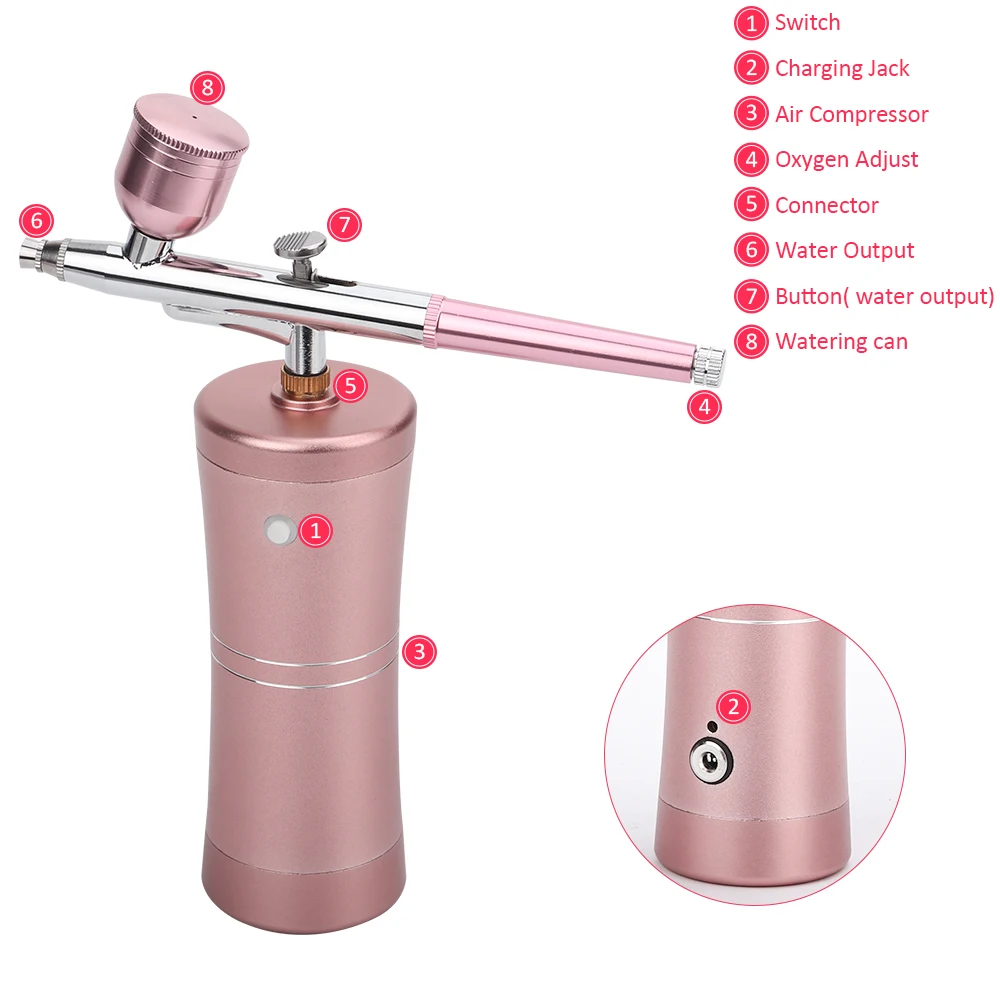 1 Switch
2 Charging Jack
3 Air Compressor
4 Oxygen Adjust
5 Connector
6 Water Output
7 Button( water output)
8 Watering can

8
6
7
5
4
1
3
2