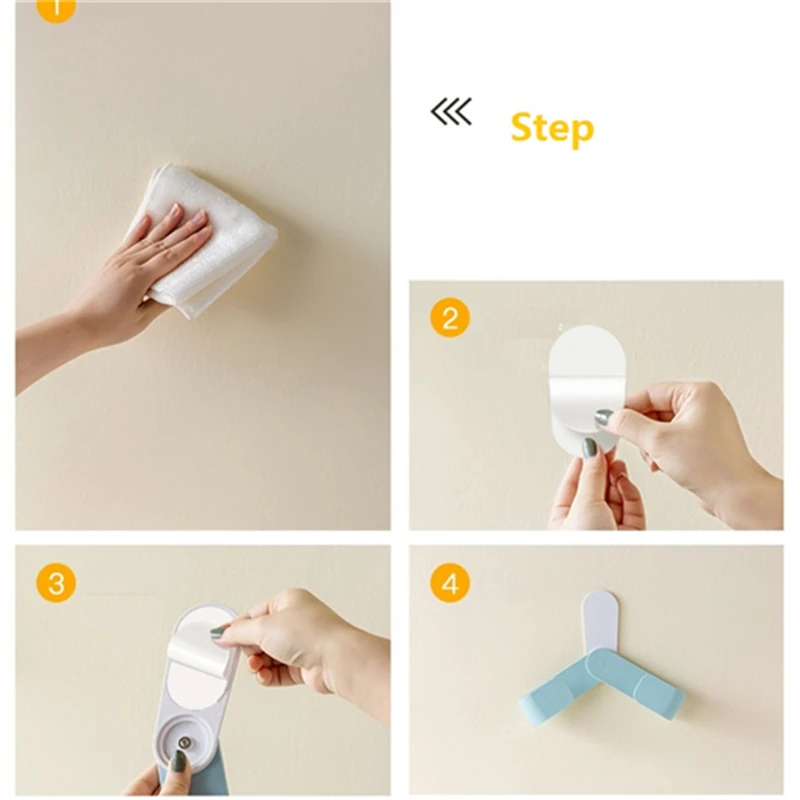 1

Step

2

3

4