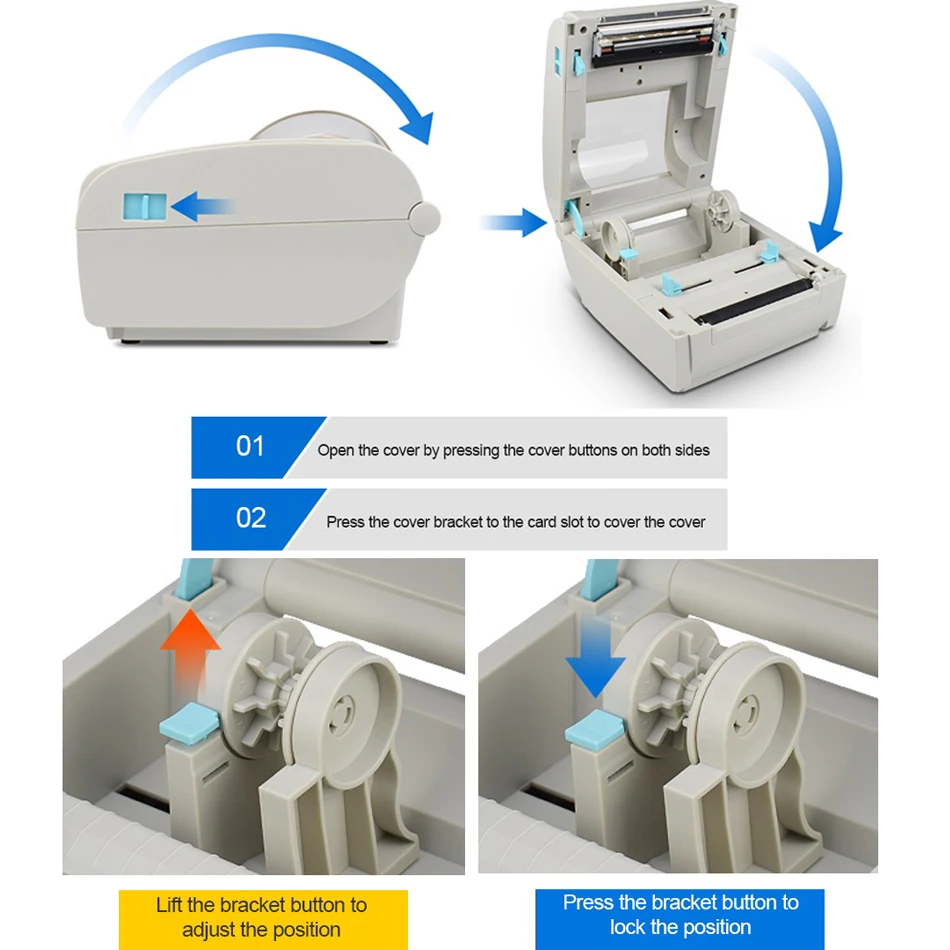 01
Open the cover by pressing the cover buttons on both sides

02
Press the cover bracket to the card slot to cover the cover

Lift the bracket button to adjust the position

Press the bracket button to lock the position