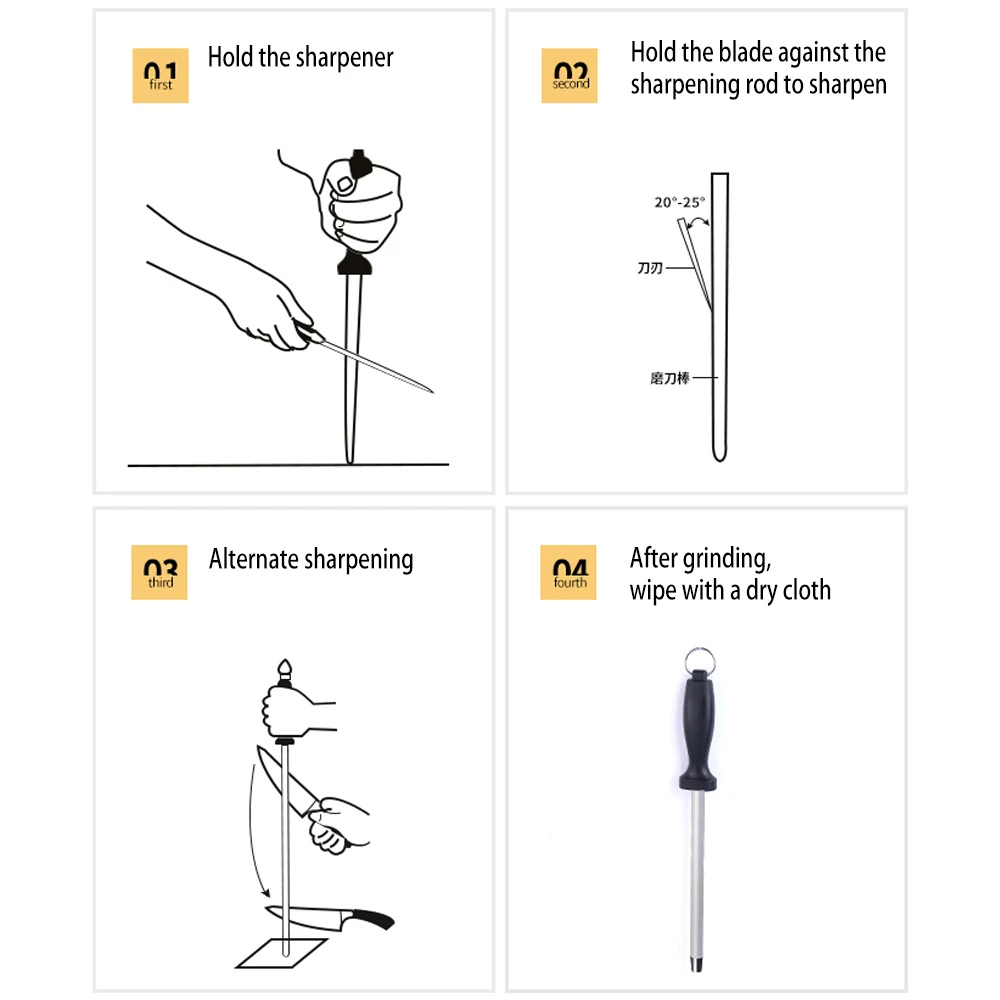 01 first
Hold the sharpener

02 second
Hold the blade against the sharpening rod to sharpen

20°-25°
刀刃
磨刀棒

03 third
Alternate sharpening

04 fourth
After grinding, wipe with a dry cloth