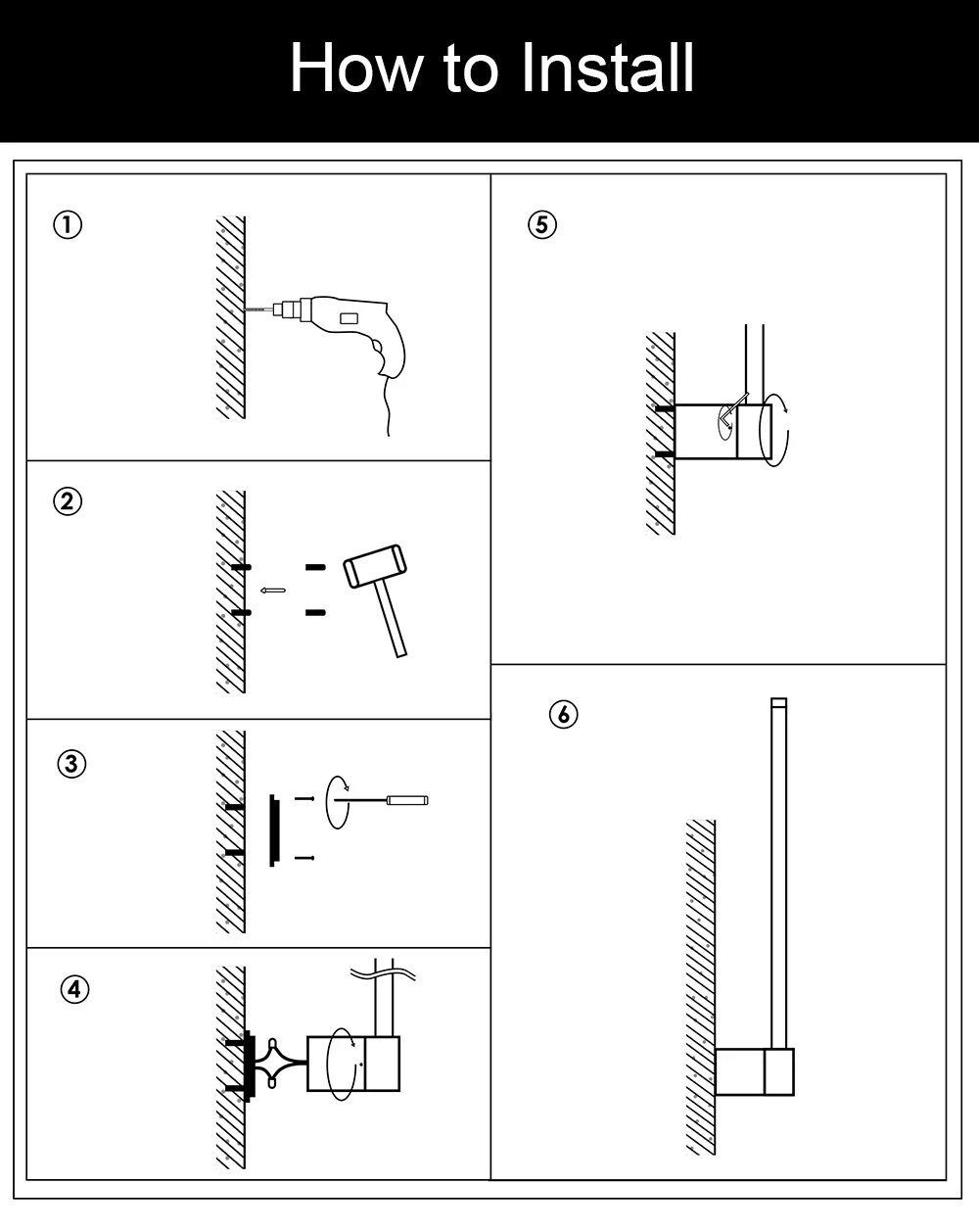 How to Install

①

②

③

④

⑤

⑥