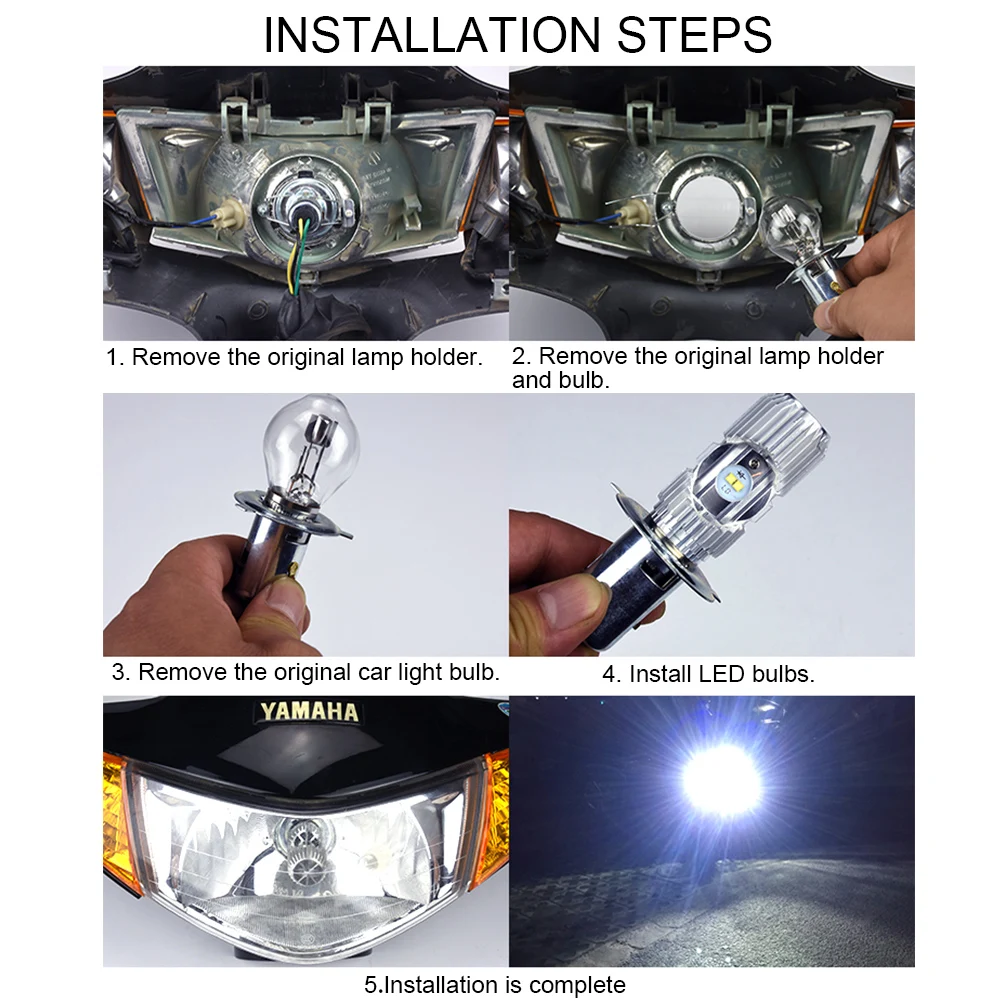 INSTALLATION STEPS

1. Remove the original lamp holder.

2. Remove the original lamp holder and bulb.

3. Remove the original car light bulb.

4. Install LED bulbs.

YAMAHA

5.Installation is complete