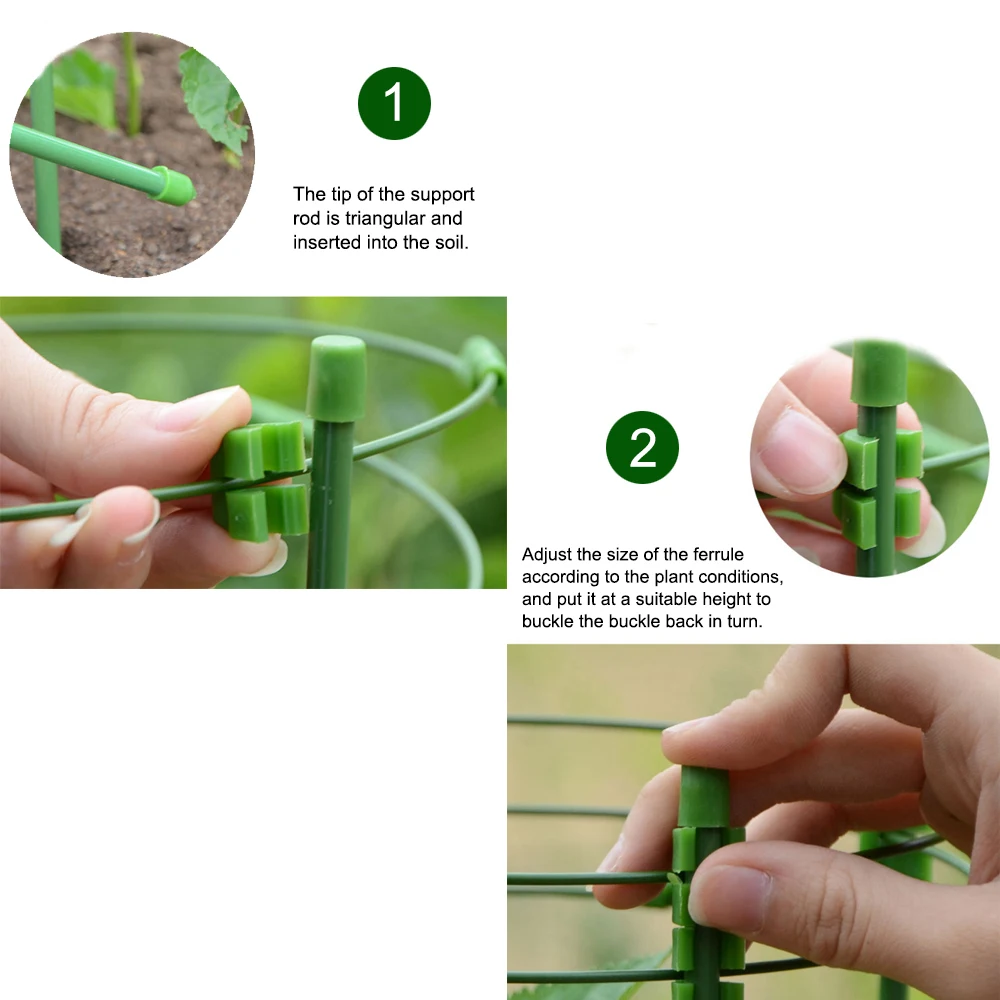 1

The tip of the support rod is triangular and inserted into the soil.

2

Adjust the size of the ferrule according to the plant conditions, and put it at a suitable height to buckle the buckle back in turn.