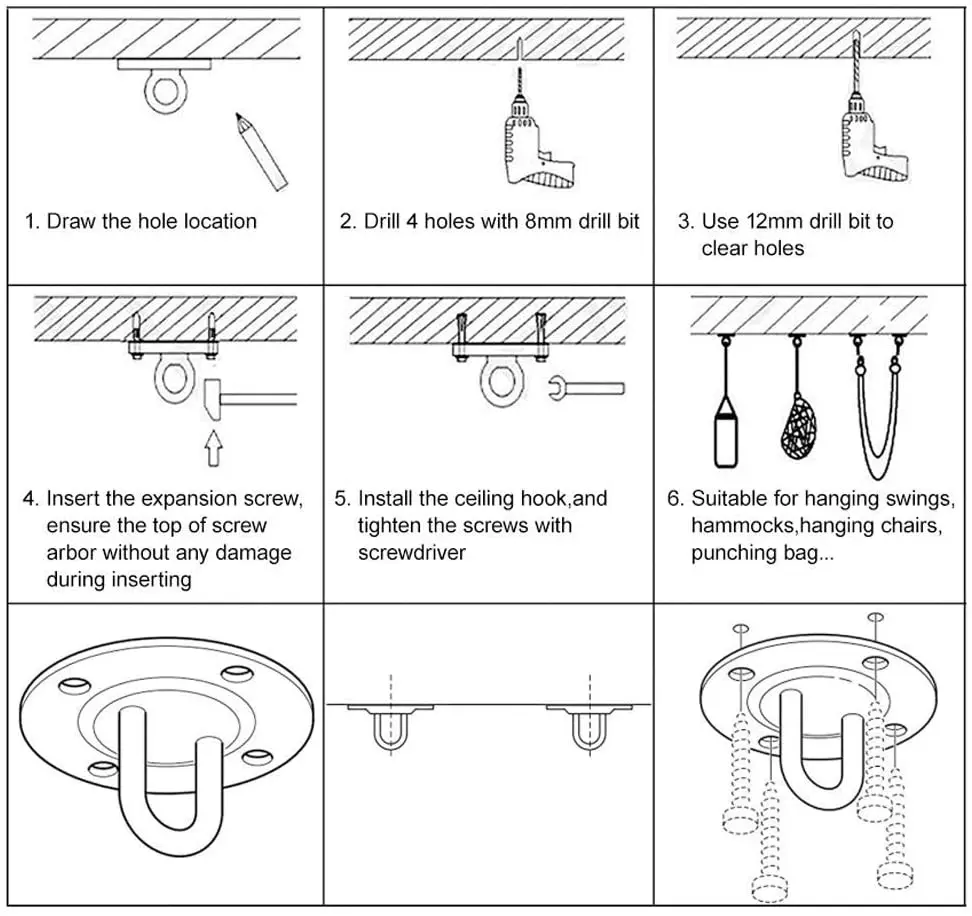 1. Draw the hole location

2. Drill 4 holes with 8mm drill bit

3. Use 12mm drill bit to clear holes

4. Insert the expansion screw, ensure the top of screw arbor without any damage during inserting

5. Install the ceiling hook,and tighten the screws with screwdriver

6. Suitable for hanging swings, hammocks,hanging chairs, punching bag...