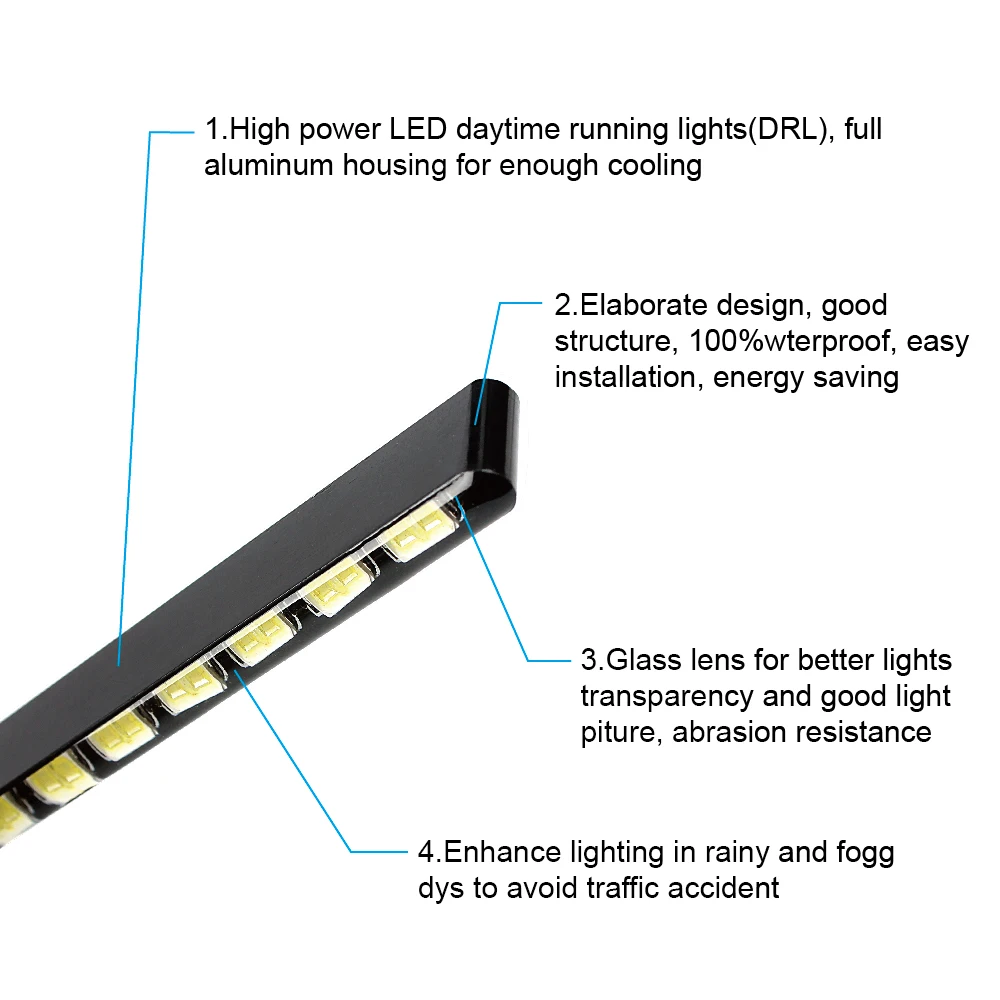 1.High power LED daytime running lights(DRL), full aluminum housing for enough cooling

2.Elaborate design, good structure, 100%wterproof, easy installation, energy saving

3.Glass lens for better lights transparency and good light piture, abrasion resistance

4.Enhance lighting in rainy and fogg dys to avoid traffic accident