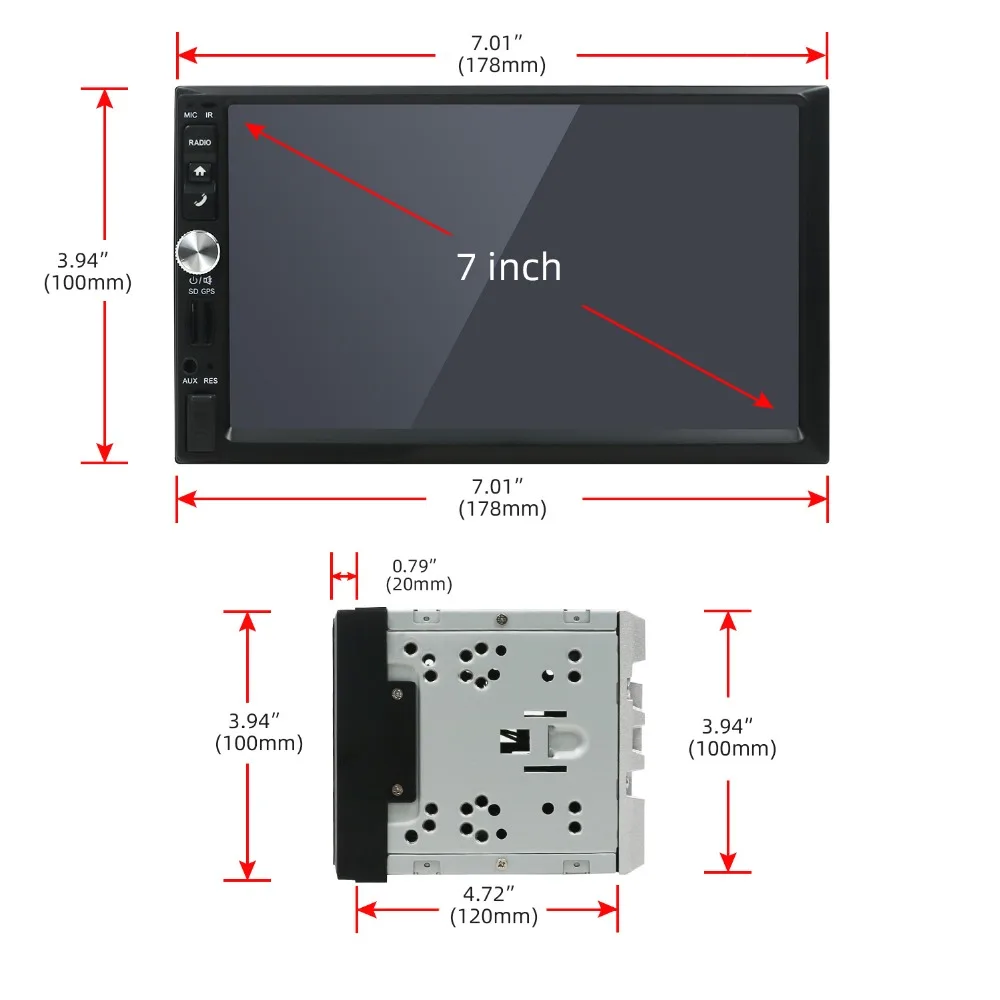 7.01″
(178mm)

MIC IR

RADIO

3.94″
(100mm)

7 inch

SD GPS

AUX RES

7.01″
(178mm)

0.79″
(20mm)

3.94″
(100mm)

3.94″
(100mm)

4.72″
(120mm)