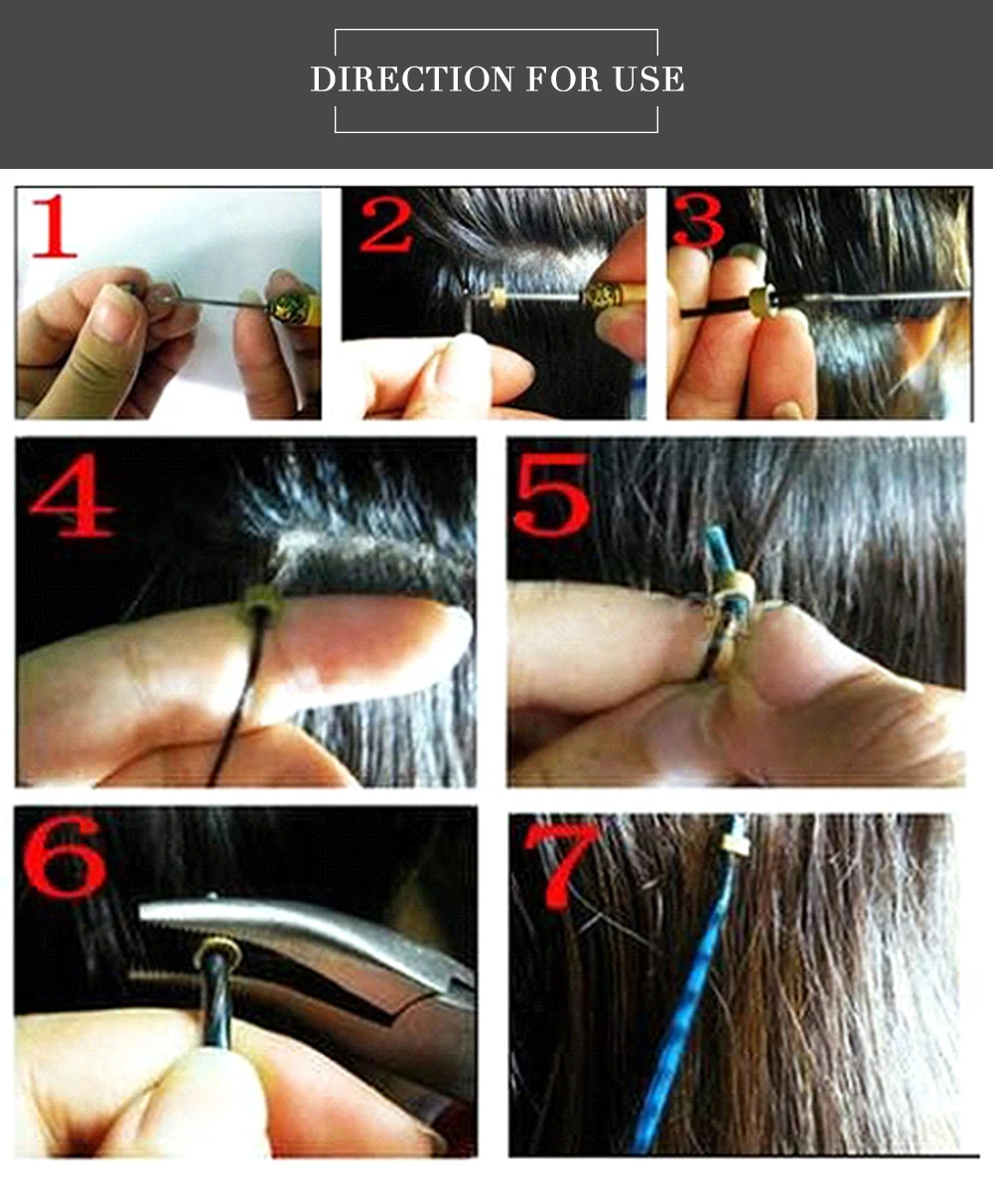 DIRECTION FOR USE

1

2

3

4

5

6

7