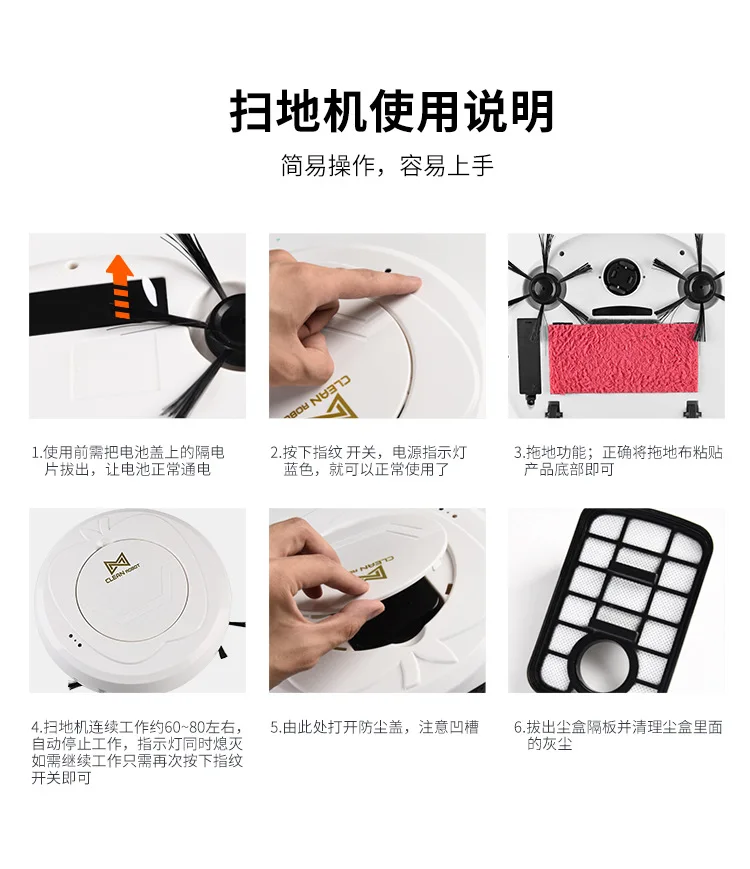 扫地机使用说明

简易操作，容易上手

CLEAN ROBOT

1.使用前需把电池盖上的隔电片拔出，让电池正常通电

2.按下指纹 开关，电源指示灯蓝色，就可以正常使用了

3.拖地功能；正确将拖地布粘贴产品底部即可

CLEAN ROBOT

CLEAN ROBOT

4.扫地机连续工作约60~80左右，自动停止工作，指示灯同时熄灭如需继续工作只需再次按下指纹开关即可

5.由此处打开防尘盖，注意凹槽

6.拔出尘盒隔板并清理尘盒里面的灰尘