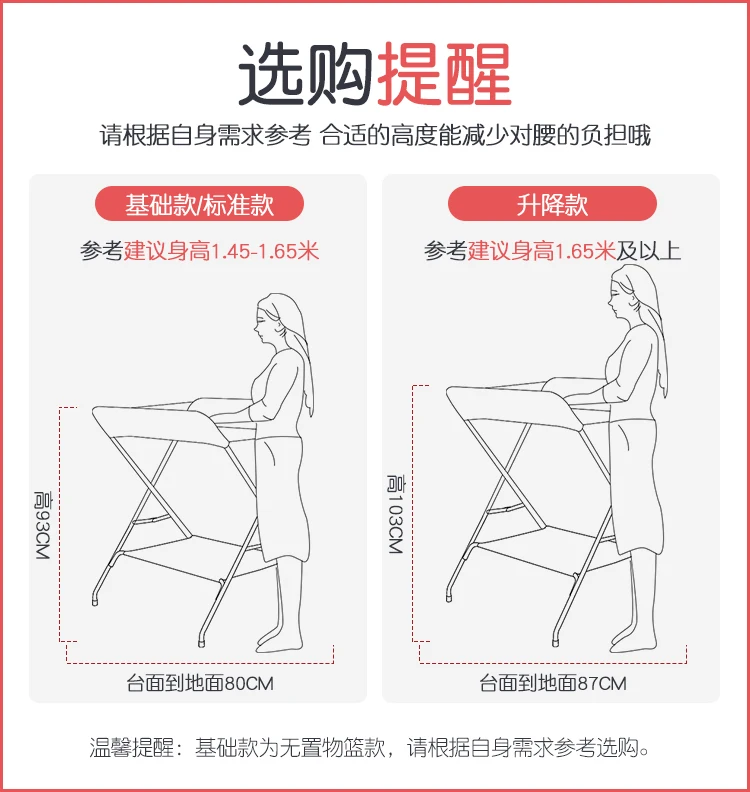 选购提醒

请根据自身需求参考 合适的高度能减少对腰的负担哦

基础款/标准款

参考建议身高1.45-1.65米

高93CM

台面到地面80CM

升降款

参考建议身高1.65米及以上

高103CM

台面到地面87CM

温馨提醒：基础款为无置物篮款，请根据自身需求参考选购。