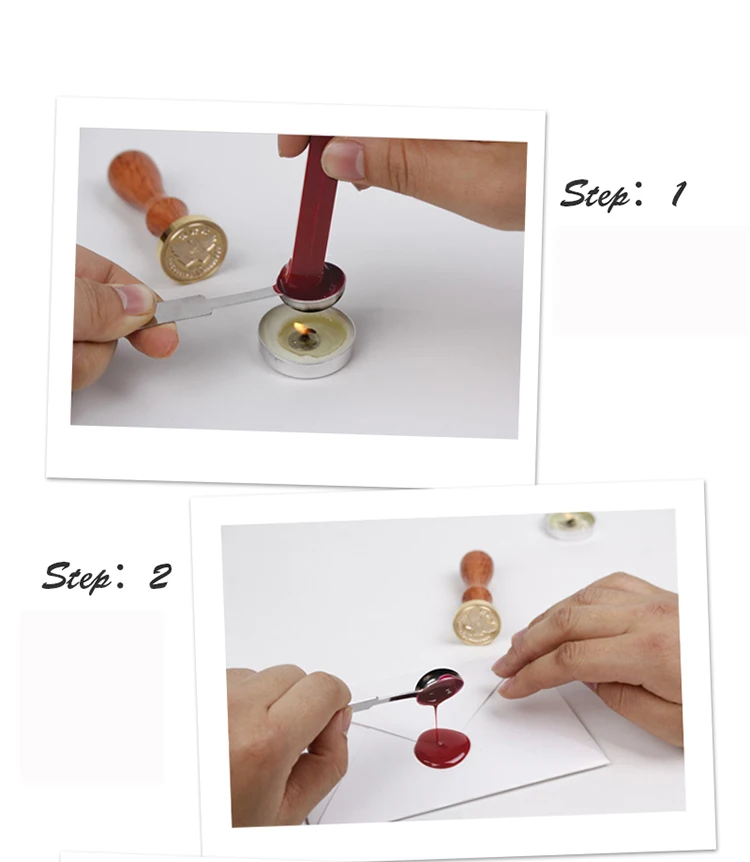 Step: 1

Step: 2