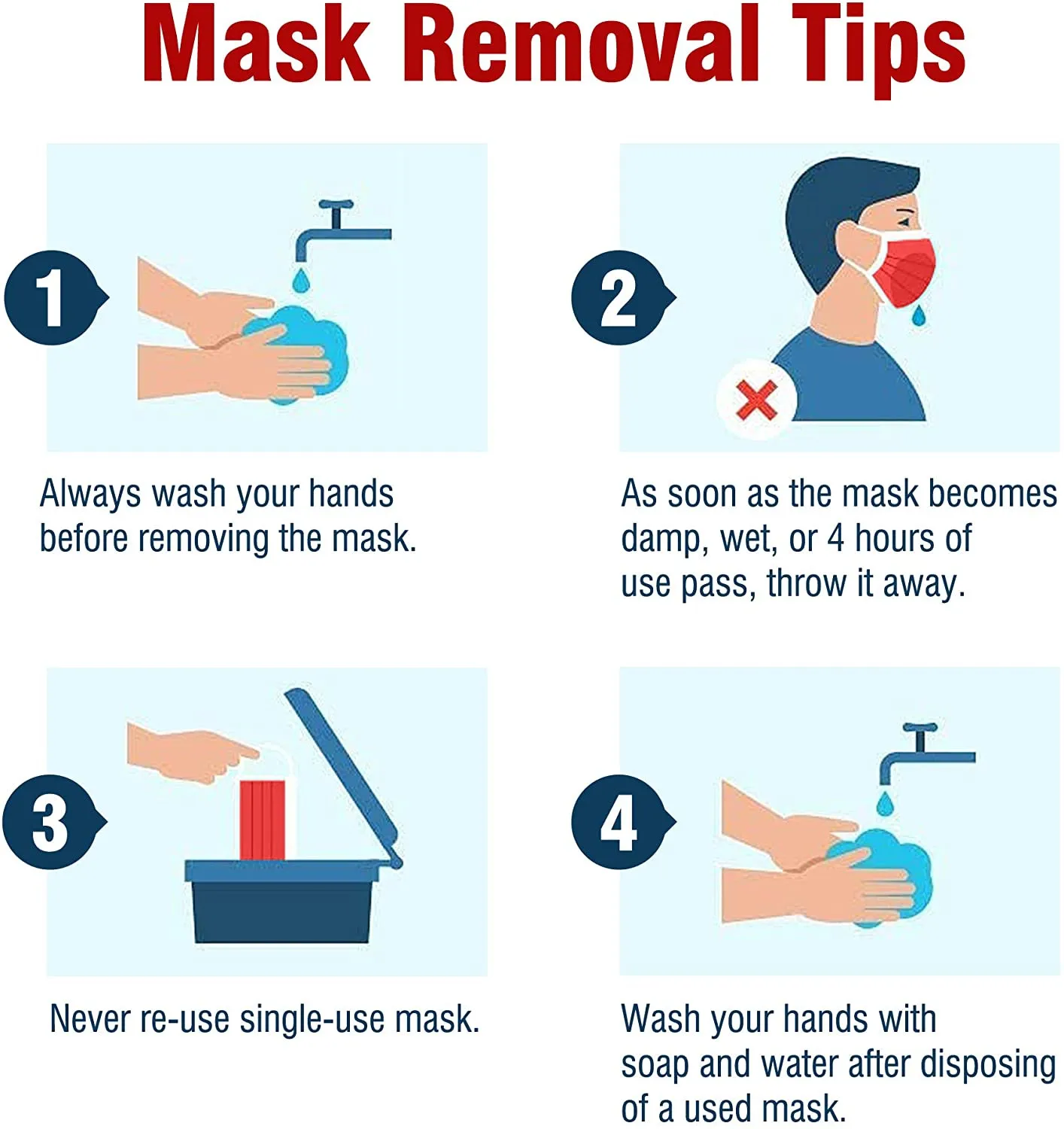 Mask Removal Tips

1

Always wash your hands before removing the mask.

2

As soon as the mask becomes damp, wet, or 4 hours of use pass, throw it away.

3

Never re-use single-use mask.

4

Wash your hands with soap and water after disposing of a used mask.