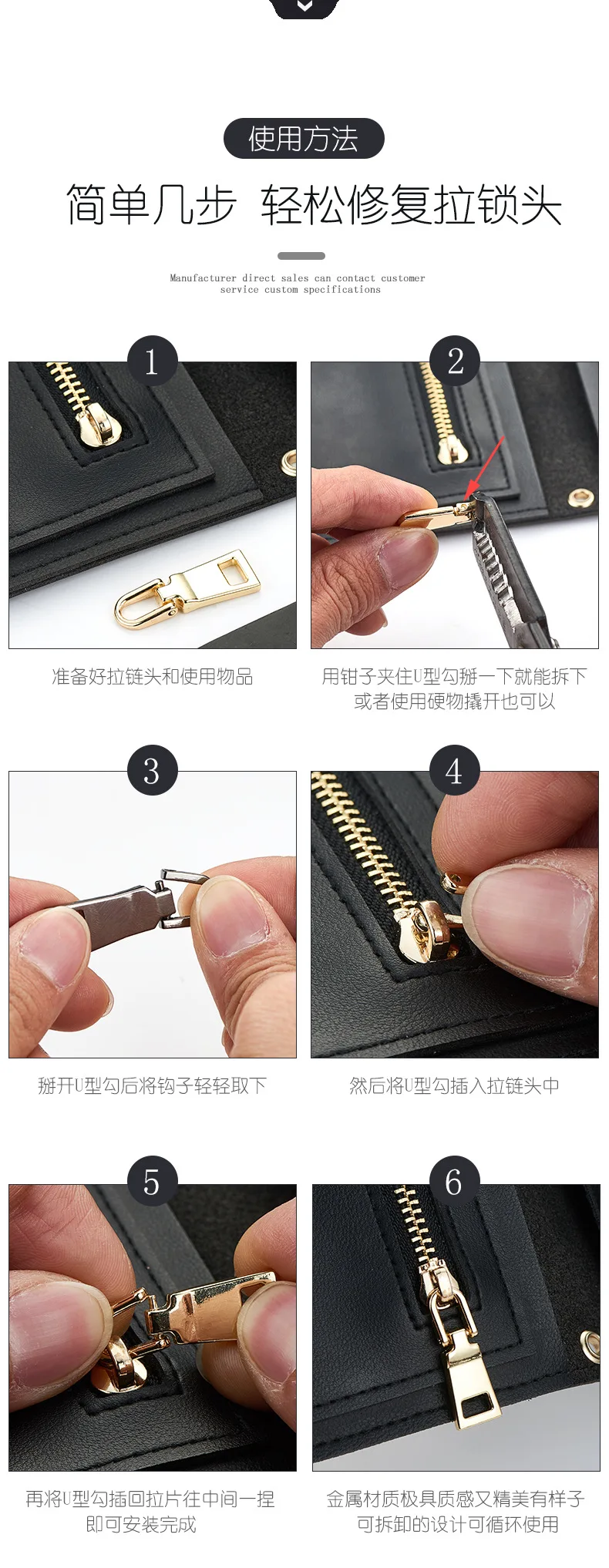 使用方法

简单几步 轻松修复拉锁头

Manufacturer direct sales can contact customer service custom specifications

1

准备好拉链头和使用物品

2

用钳子夹住U型勾掰一下就能拆下 或者使用硬物撬开也可以

3

掰开U型勾后将钩子轻轻取下

4

然后将U型勾插入拉链头中

5

再将U型勾插回拉片往中间一捏 即可安装完成

6

金属材质极具质感又精美有样子 可拆卸的设计可循环使用