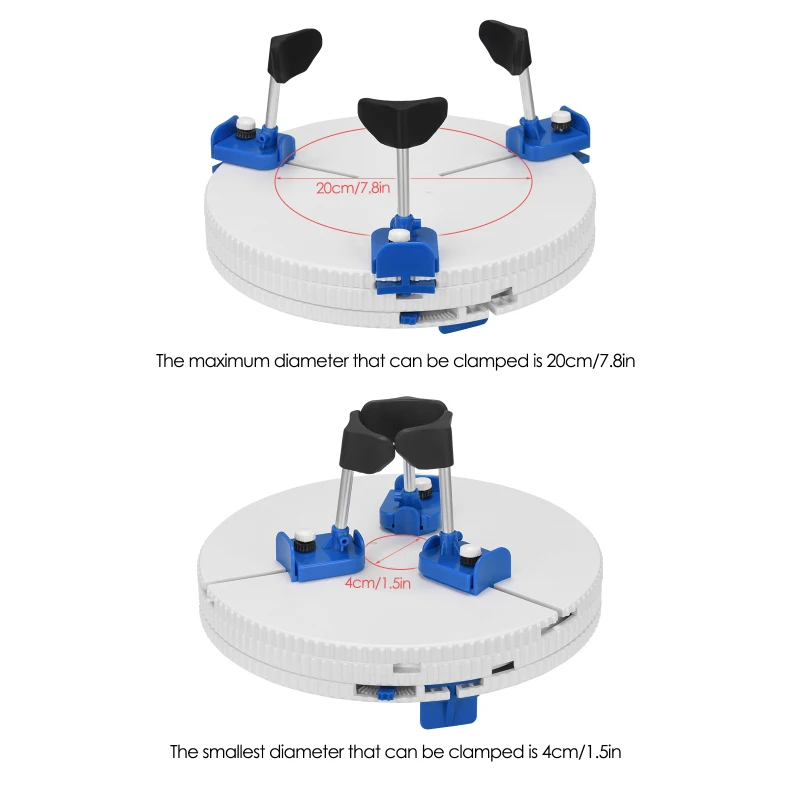 20cm/7.8in

The maximum diameter that can be clamped is 20cm/7.8in

4cm/1.5in

The smallest diameter that can be clamped is 4cm/1.5in