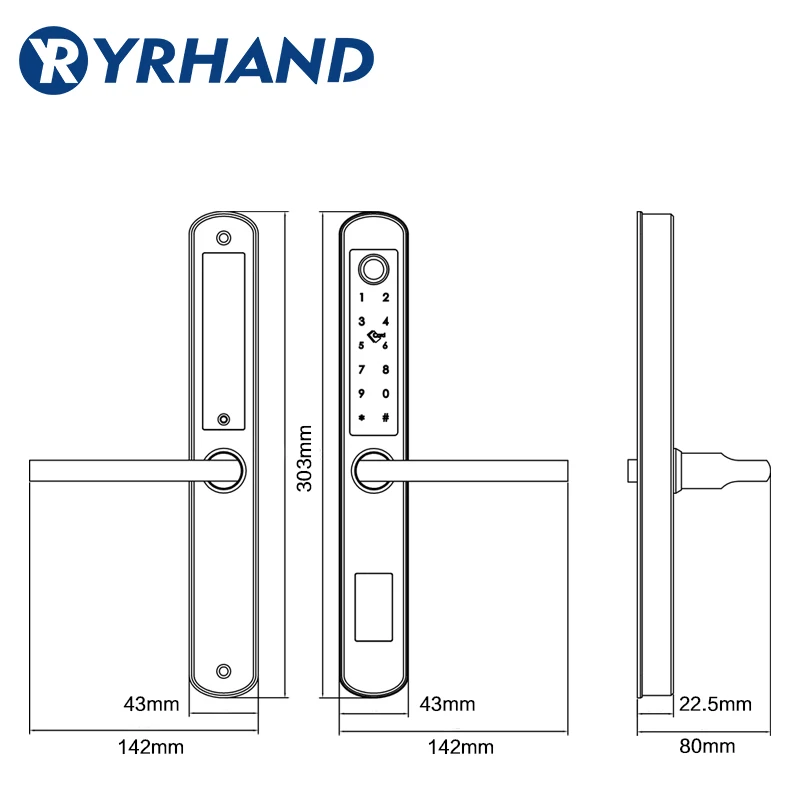 YRHAND

1 2
3 4
5 6
7 8
9 0
* #

303mm

43mm
142mm

43mm
142mm

22.5mm
80mm