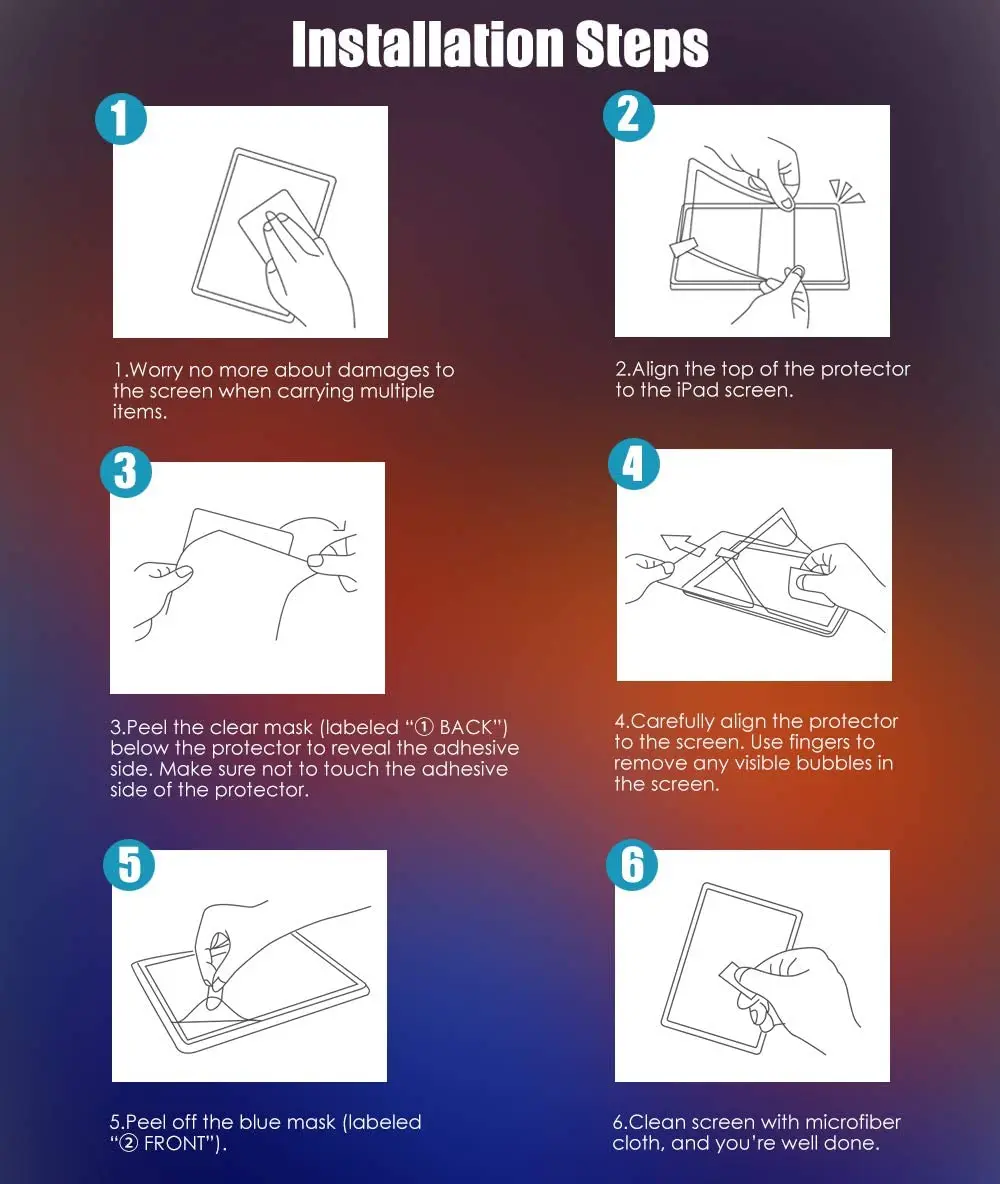 Installation Steps

1

1.Worry no more about damages to the screen when carrying multiple items.

2

2.Align the top of the protector to the iPad screen.

3

3.Peel the clear mask (labeled “① BACK”) below the protector to reveal the adhesive side. Make sure not to touch the adhesive side of the protector.

4

4.Carefully align the protector to the screen. Use fingers to remove any visible bubbles in the screen.

5

5.Peel off the blue mask (labeled “② FRONT”).

6

6.Clean screen with microfiber cloth, and you’re well done.