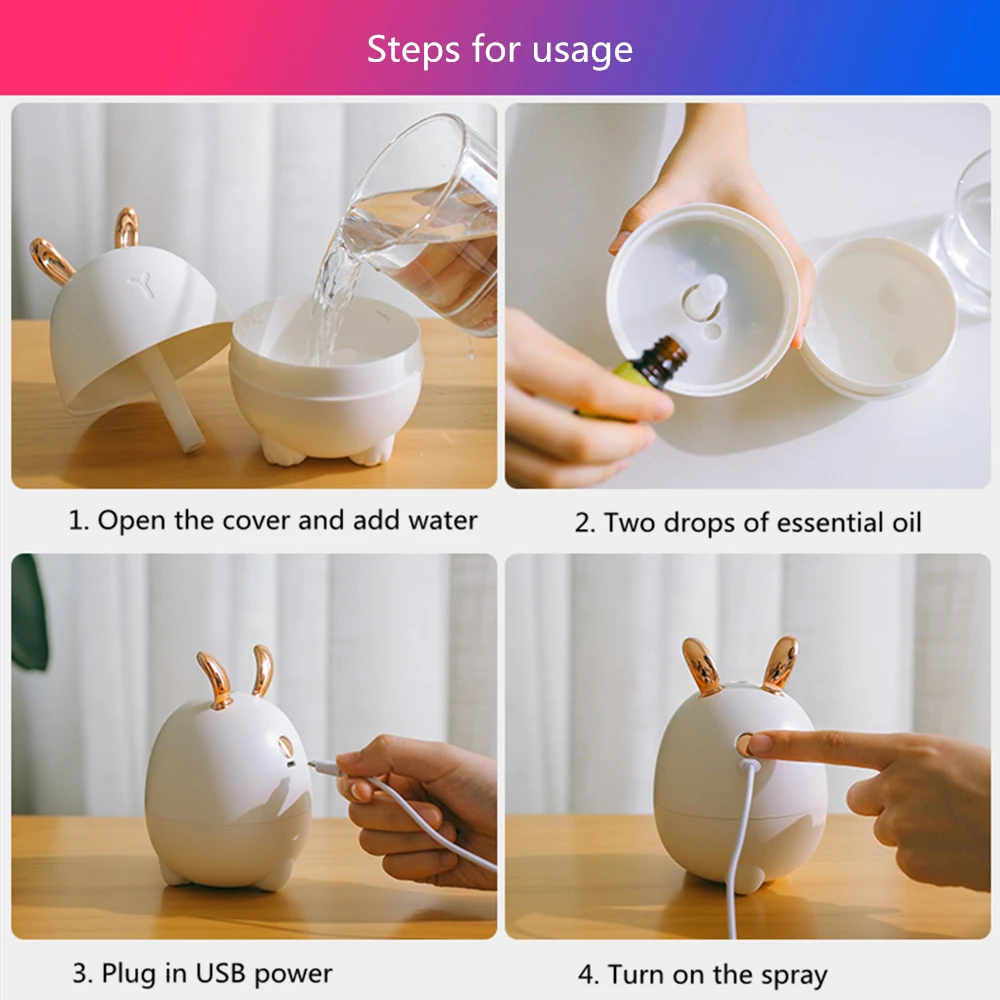 Steps for usage

1. Open the cover and add water

2. Two drops of essential oil

3. Plug in USB power

4. Turn on the spray