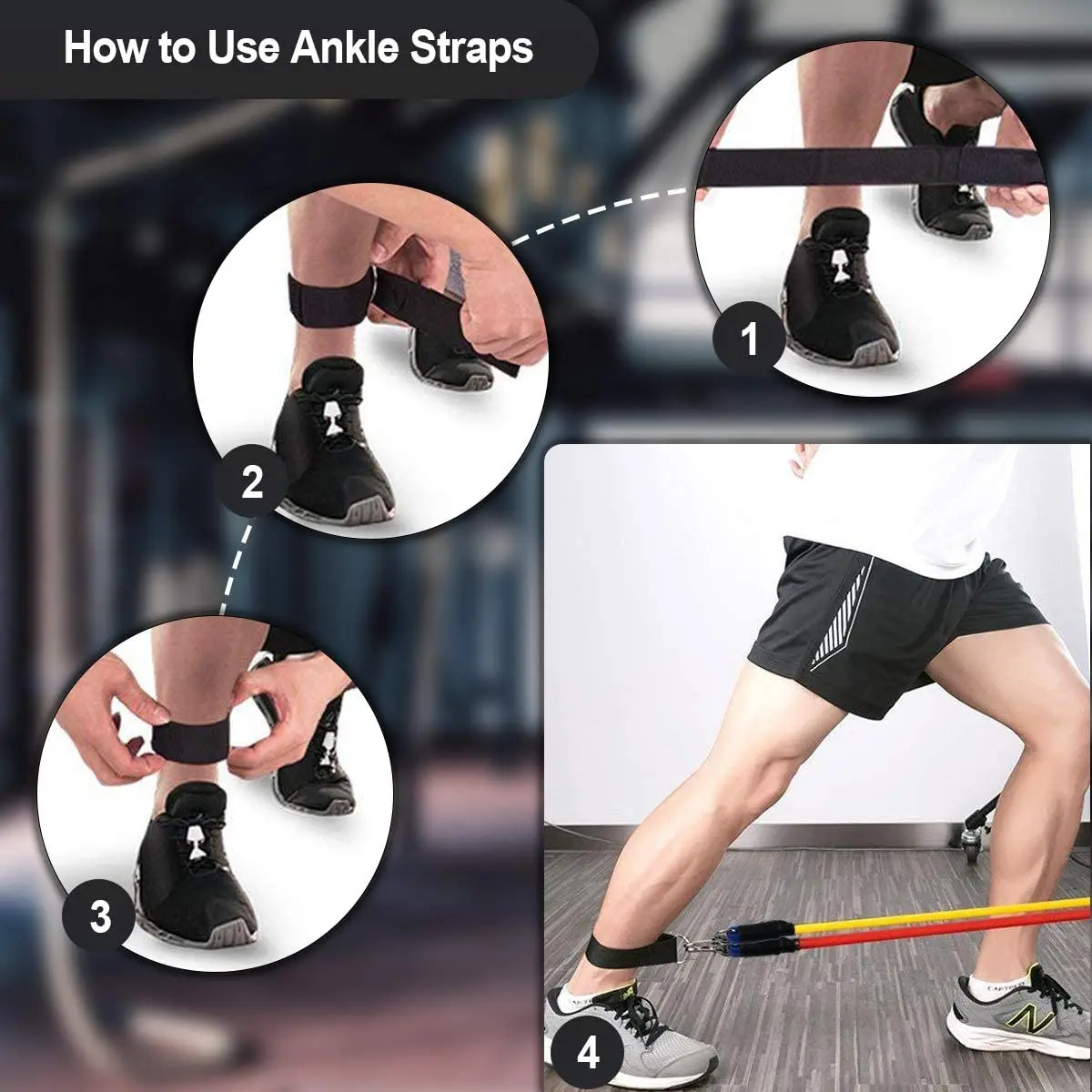 How to Use Ankle Straps

1

2

3

4