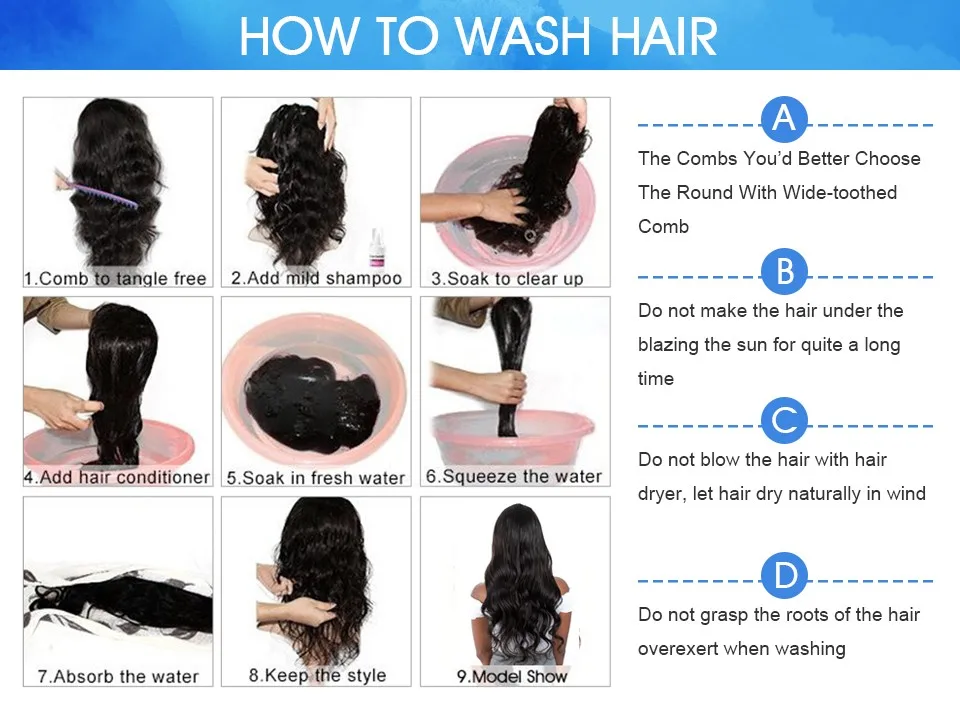 HOW TO WASH HAIR

1.Comb to tangle free

2.Add mild shampoo

3.Soak to clear up

4.Add hair conditioner

5.Soak in fresh water

6.Squeeze the water

7.Absorb the water

8.Keep the style

9.Model Show

A

The Combs You'd Better Choose The Round With Wide-toothed Comb

B

Do not make the hair under the blazing the sun for quite a long time

C

Do not blow the hair with hair dryer, let hair dry naturally in wind

D

Do not grasp the roots of the hair overexert when washing