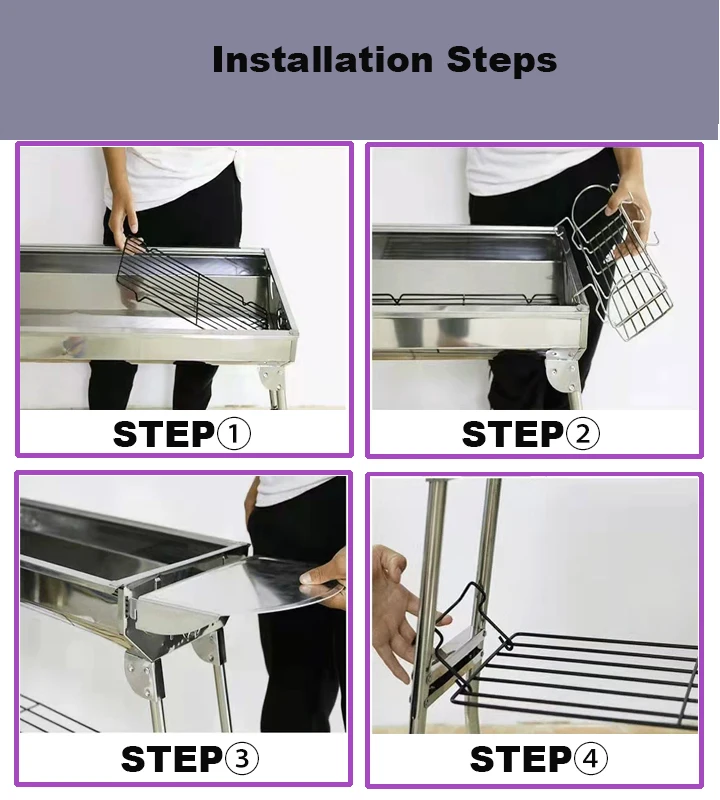 Installation Steps

STEP①

STEP②

STEP③

STEP④