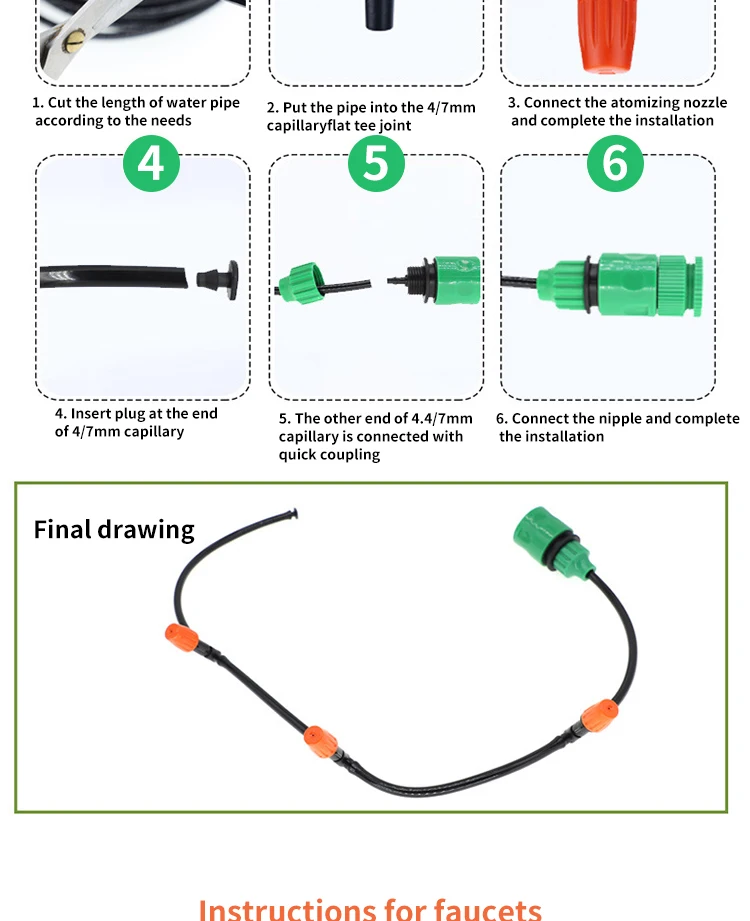 1. Cut the length of water pipe according to the needs

2. Put the pipe into the 4/7mm capillaryflat tee joint

3. Connect the atomizing nozzle and complete the installation

4

5

6

4. Insert plug at the end of 4/7mm capillary

5. The other end of 4.4/7mm capillary is connected with quick coupling

6. Connect the nipple and complete the installation

Final drawing

Instructions for faucets