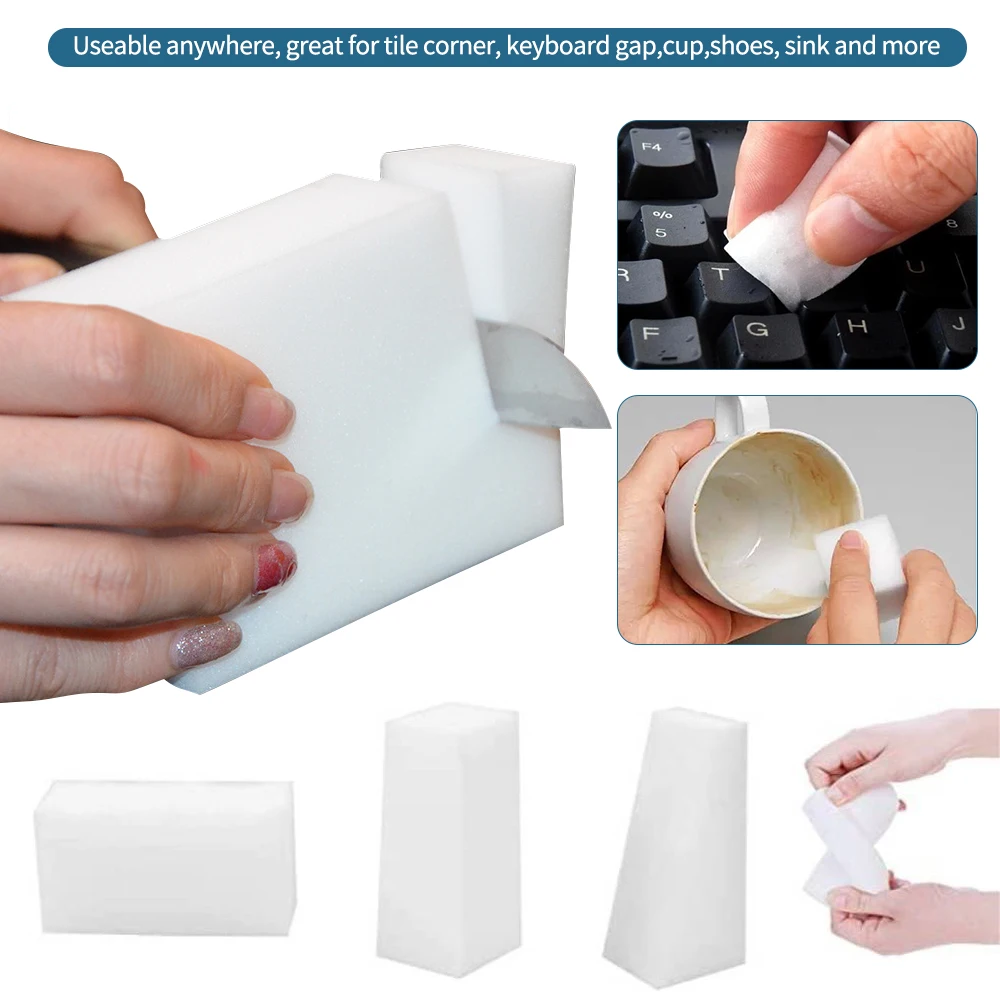 Useable anywhere, great for tile corner, keyboard gap,cup,shoes, sink and more

F4
%
5
8
R
T
U
F
G
H
J