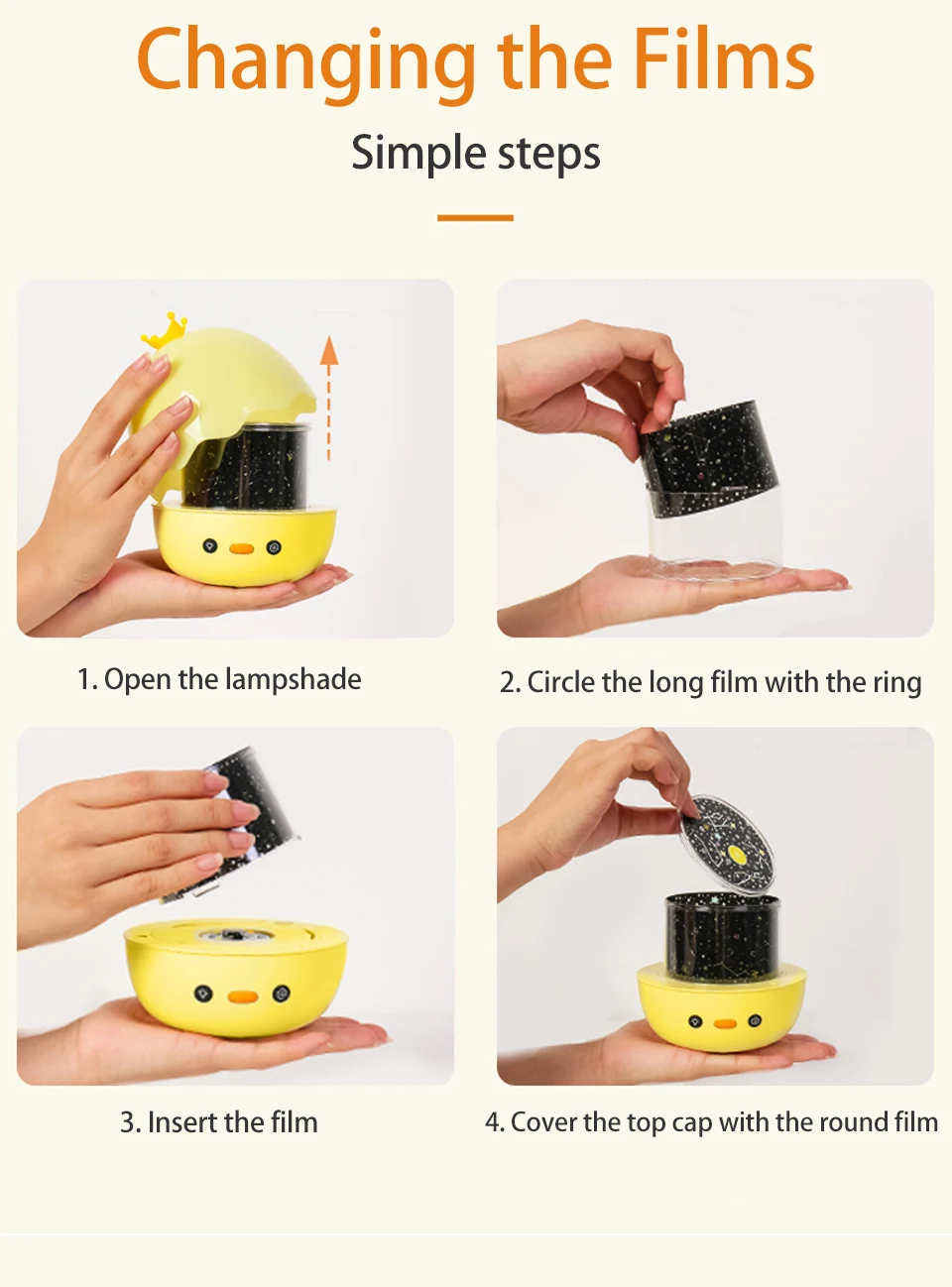 Changing the Films

Simple steps

1. Open the lampshade

2. Circle the long film with the ring

3. Insert the film

4. Cover the top cap with the round film