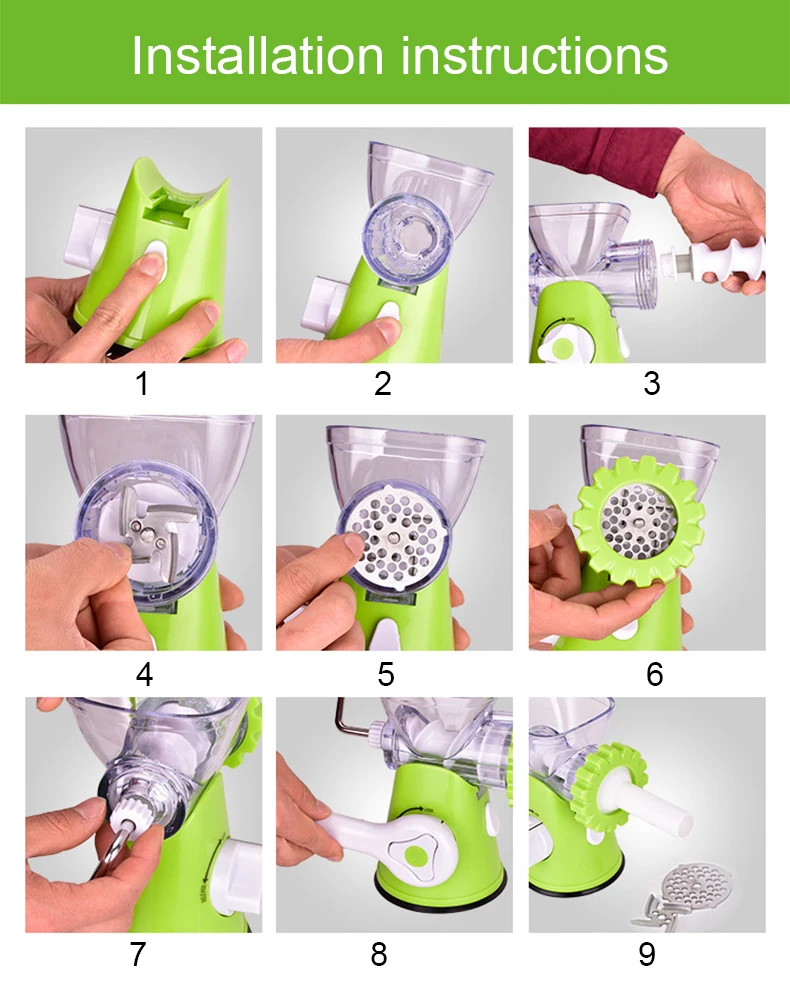 Installation instructions

1

2

3

4

5

6

7

8

9