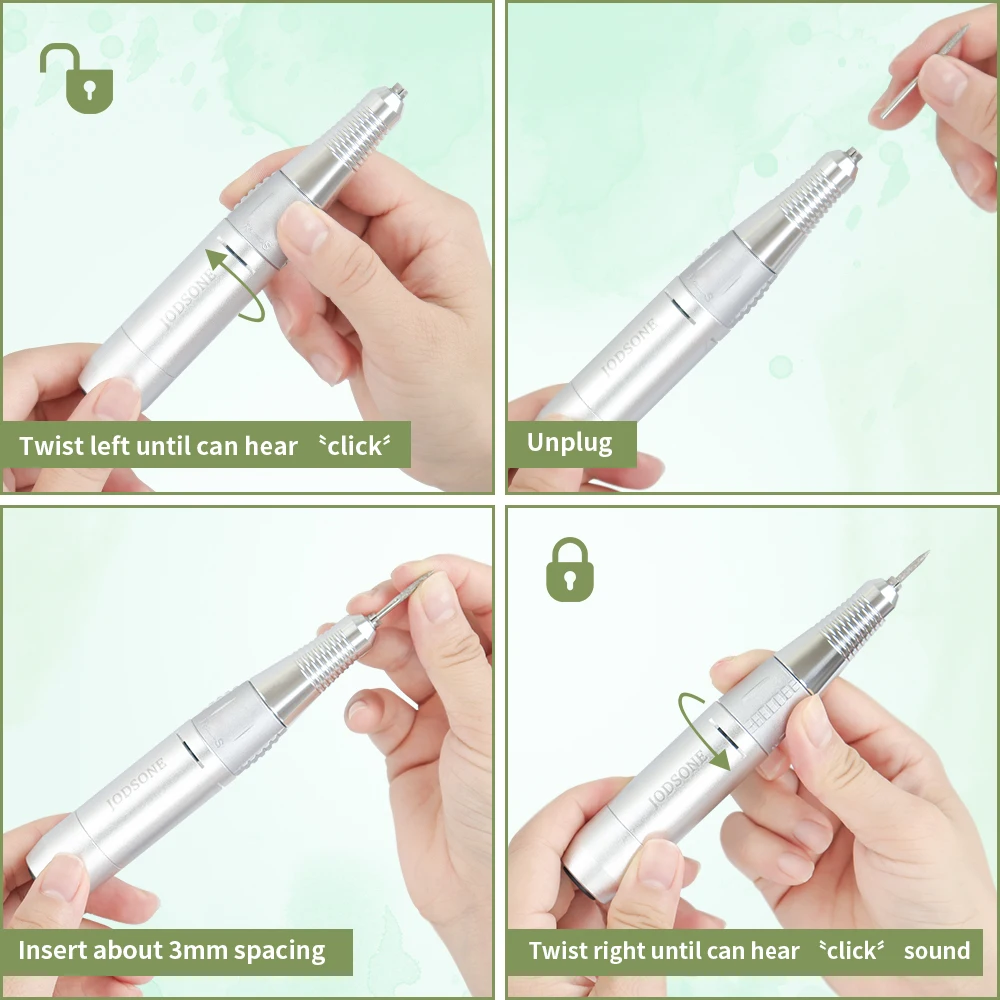 JODSONE

Twist left until can hear "click"

JODSONE

Unplug

JODSONE

Insert about 3mm spacing

JODSONE

Twist right until can hear "click" sound