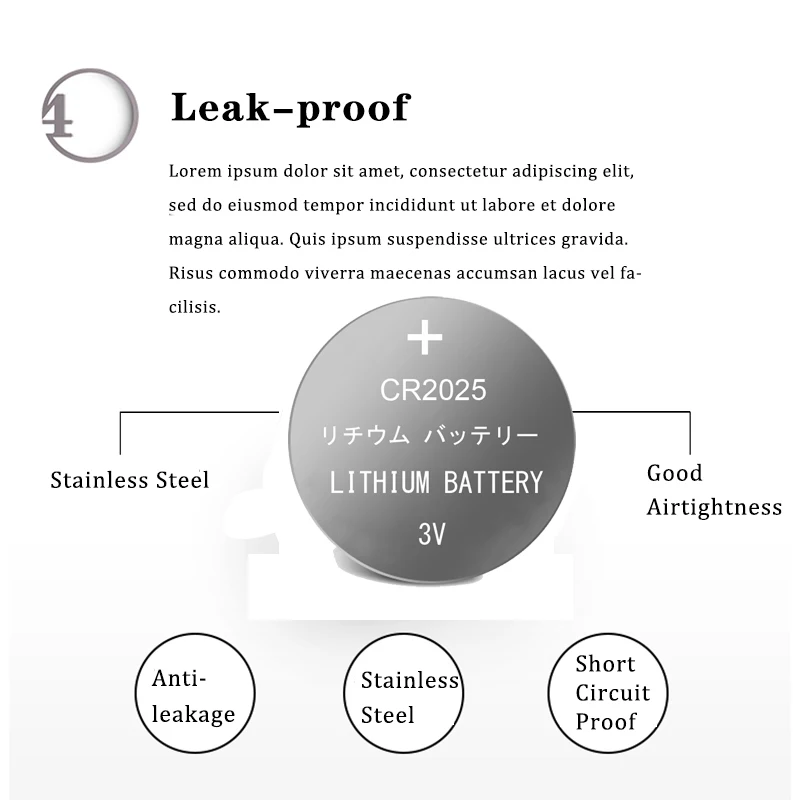 4

Leak-proof

Lorem ipsum dolor sit amet, consectetur adipiscing elit, sed do eiusmod tempor incididunt ut labore et dolore magna aliqua. Quis ipsum suspendisse ultrices gravida. Risus commodo viverra maecenas accumsan lacus vel facilisis.

+
CR2025
リチウム バッテリー
LITHIUM BATTERY
3V

Stainless Steel

Good Airtightness

Anti-leakage

Stainless Steel

Short Circuit Proof