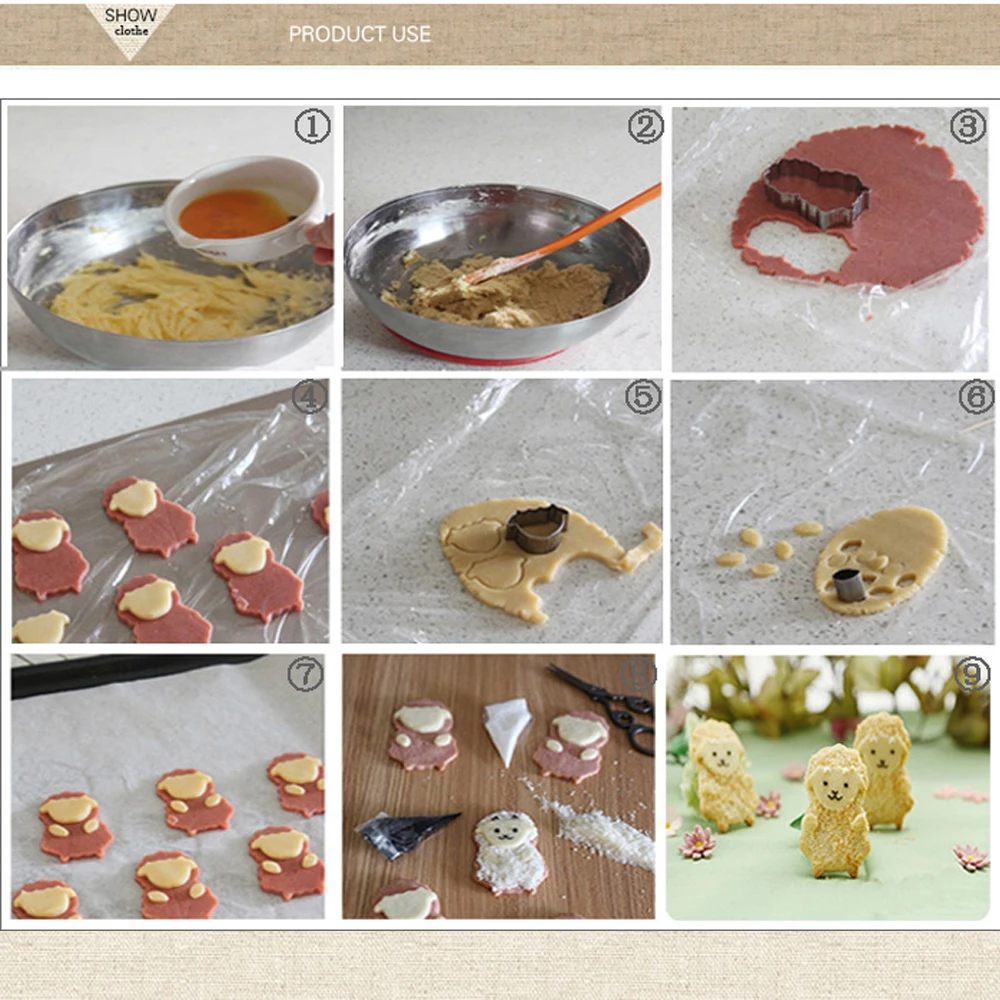 SHOW
clothe

PRODUCT USE

①

②

③

④

⑤

⑥

⑦

⑧

⑨