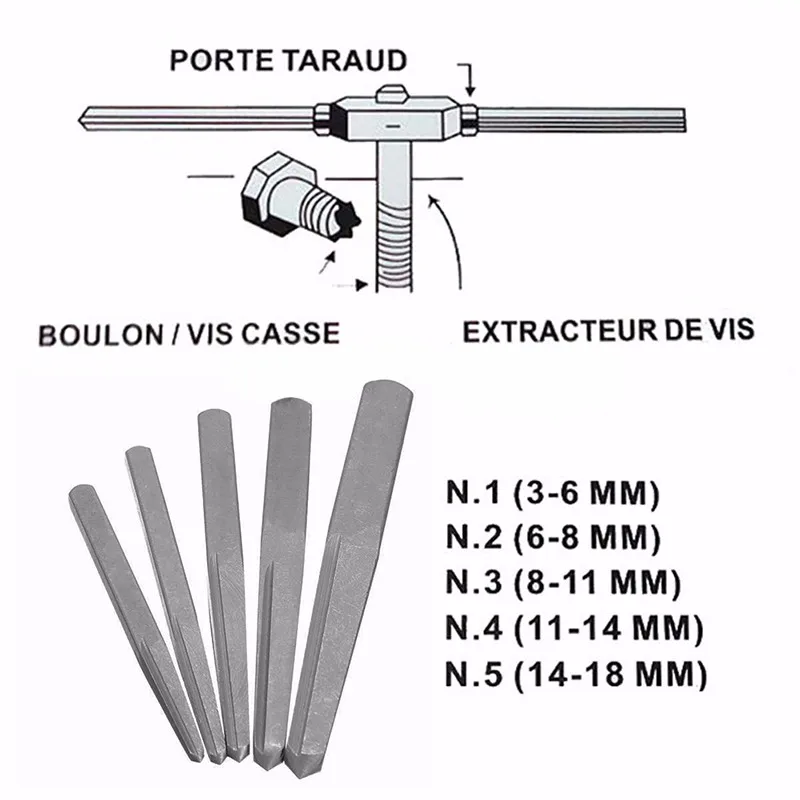 PORTE TARAUD

BOULON / VIS CASSE

EXTRACTEUR DE VIS

N.1 (3-6 MM)
N.2 (6-8 MM)
N.3 (8-11 MM)
N.4 (11-14 MM)
N.5 (14-18 MM)