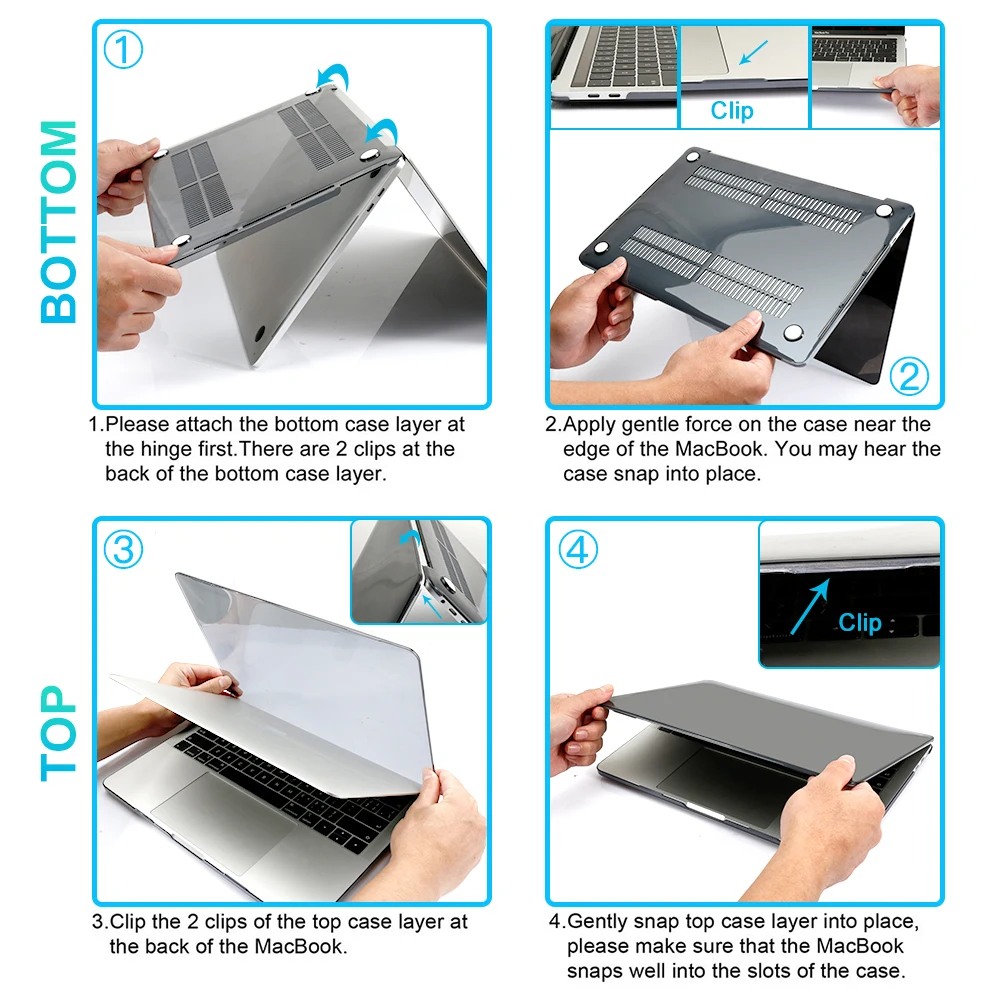 BOTTOM

①

1.Please attach the bottom case layer at the hinge first.There are 2 clips at the back of the bottom case layer.

Clip

②

2.Apply gentle force on the case near the edge of the MacBook. You may hear the case snap into place.

TOP

③

3.Clip the 2 clips of the top case layer at the back of the MacBook.

④

Clip

4.Gently snap top case layer into place, please make sure that the MacBook snaps well into the slots of the case.