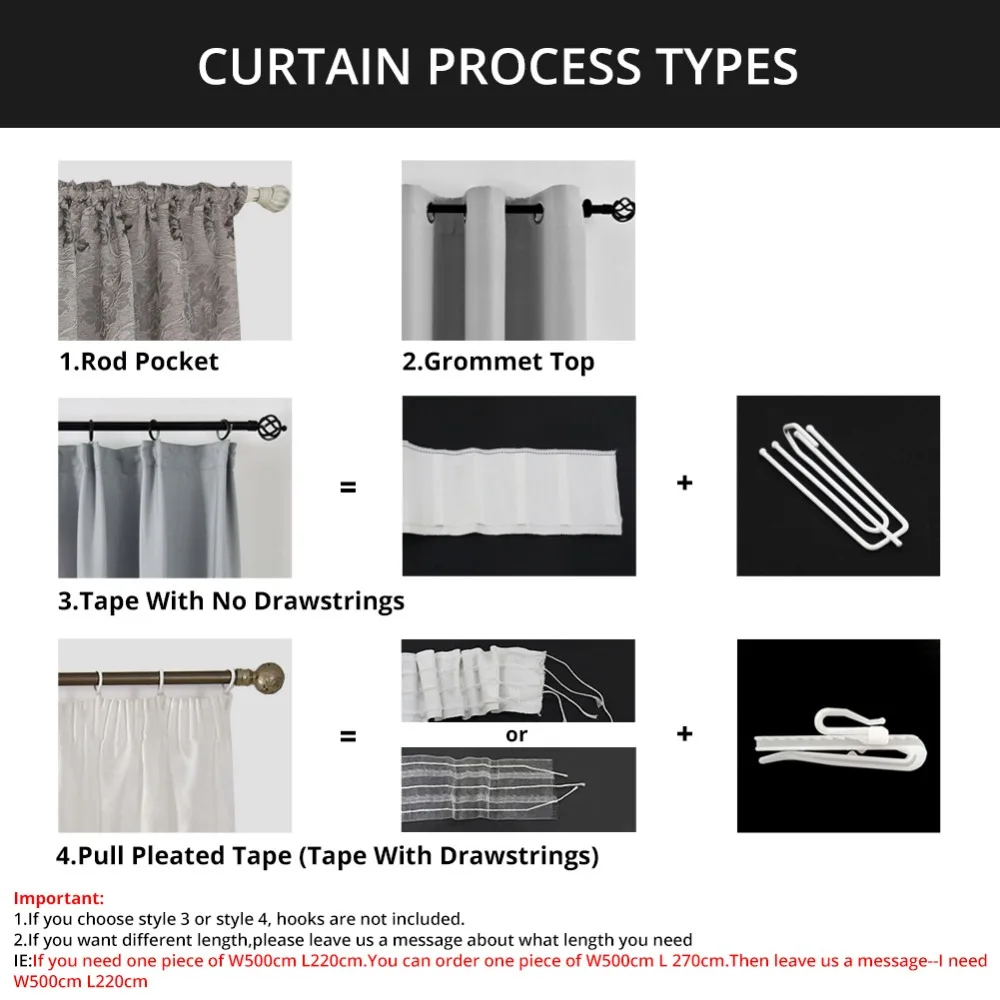 CURTAIN PROCESS TYPES

1.Rod Pocket

2.Grommet Top

=

+

3.Tape With No Drawstrings

=

or

+

4.Pull Pleated Tape (Tape With Drawstrings)

Important:
1.If you choose style 3 or style 4, hooks are not included.
2.If you want different length,please leave us a message about what length you need
IE:If you need one piece of W500cm L220cm.You can order one piece of W500cm L 270cm.Then leave us a message--I need W500cm L220cm