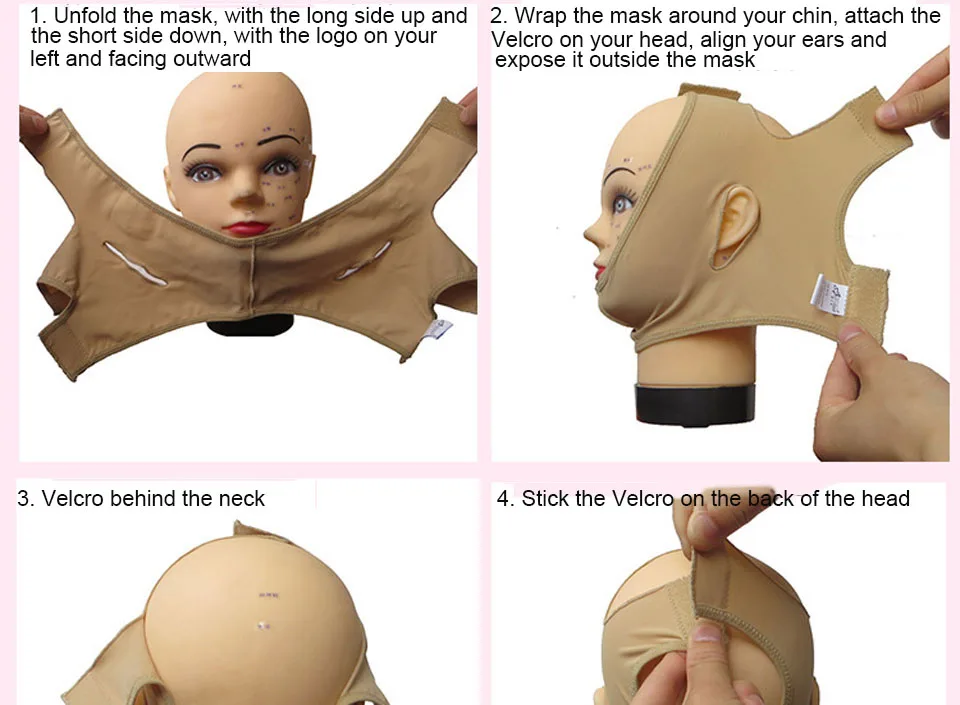 1. Unfold the mask, with the long side up and the short side down, with the logo on your left and facing outward

2. Wrap the mask around your chin, attach the Velcro on your head, align your ears and expose it outside the mask

3. Velcro behind the neck

4. Stick the Velcro on the back of the head