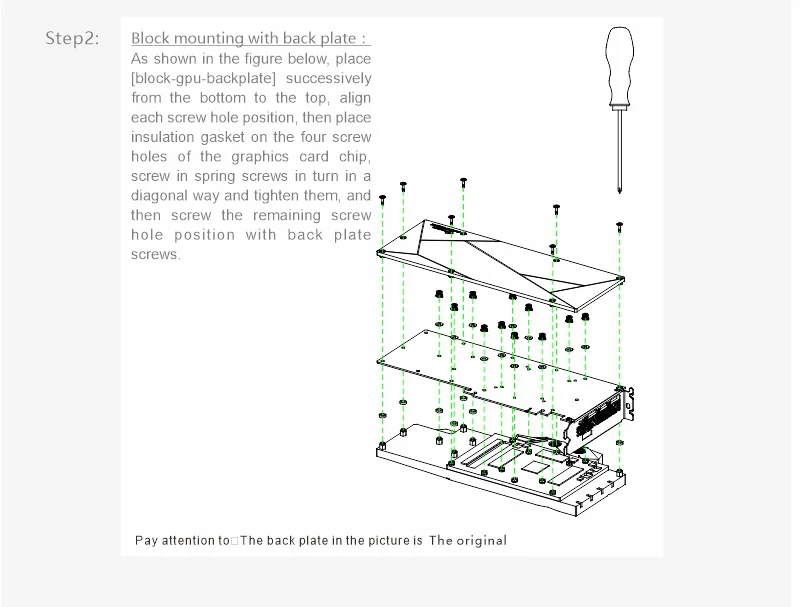 Step2:

Block mounting with back plate :

As shown in the figure below, place [block-gpu-backplate] successively from the bottom to the top, align each screw hole position, then place insulation gasket on the four screw holes of the graphics card chip, screw in spring screws in turn in a diagonal way and tighten them, and then screw the remaining screw hole position with back plate screws.

Pay attention to□The back plate in the picture is The original