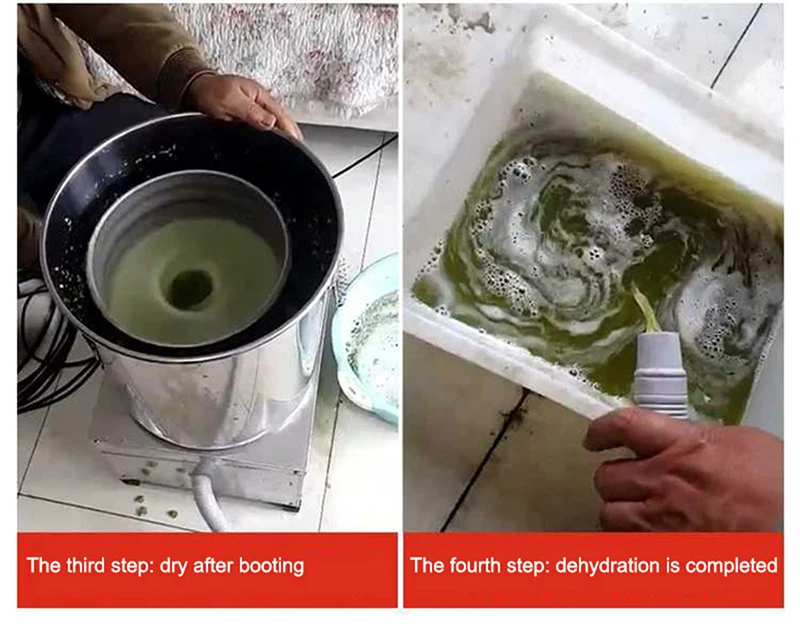 The third step: dry after booting

The fourth step: dehydration is completed