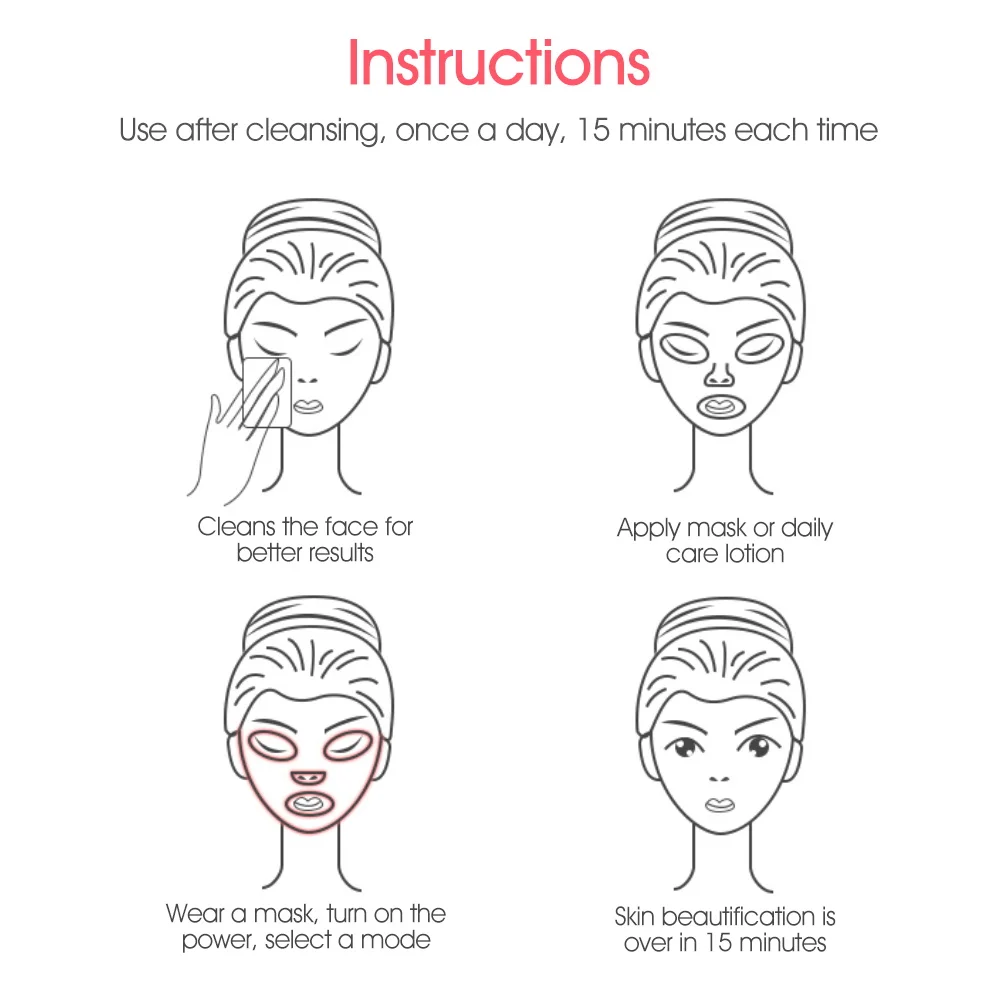 Instructions

Use after cleansing, once a day, 15 minutes each time

Cleans the face for better results

Apply mask or daily care lotion

Wear a mask, turn on the power, select a mode

Skin beautification is over in 15 minutes