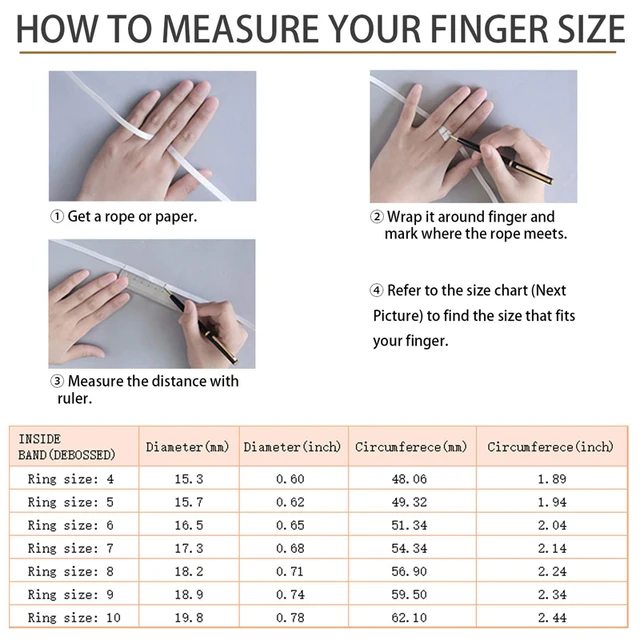 HOW TO MEASURE YOUR FINGER SIZE

① Get a rope or paper.

② Wrap it around finger and mark where the rope meets.

③ Measure the distance with ruler.

④ Refer to the size chart (Next Picture) to find the size that fits your finger.

| INSIDE BAND(DEBOSSED) | Diameter(mm) | Diameter(inch) | Circumferece(mm) | Circumferece(inch) |
|---|---|---|---|---|
| Ring size: 4 | 15.3 | 0.60 | 48.06 | 1.89 |
| Ring size: 5 | 15.7 | 0.62 | 49.32 | 1.94 |
| Ring size: 6 | 16.5 | 0.65 | 51.34 | 2.04 |
| Ring size: 7 | 17.3 | 0.68 | 54.34 | 2.14 |
| Ring size: 8 | 18.2 | 0.71 | 56.90 | 2.24 |
| Ring size: 9 | 18.9 | 0.74 | 59.50 | 2.34 |
| Ring size: 10 | 19.8 | 0.78 | 62.10 | 2.44 |