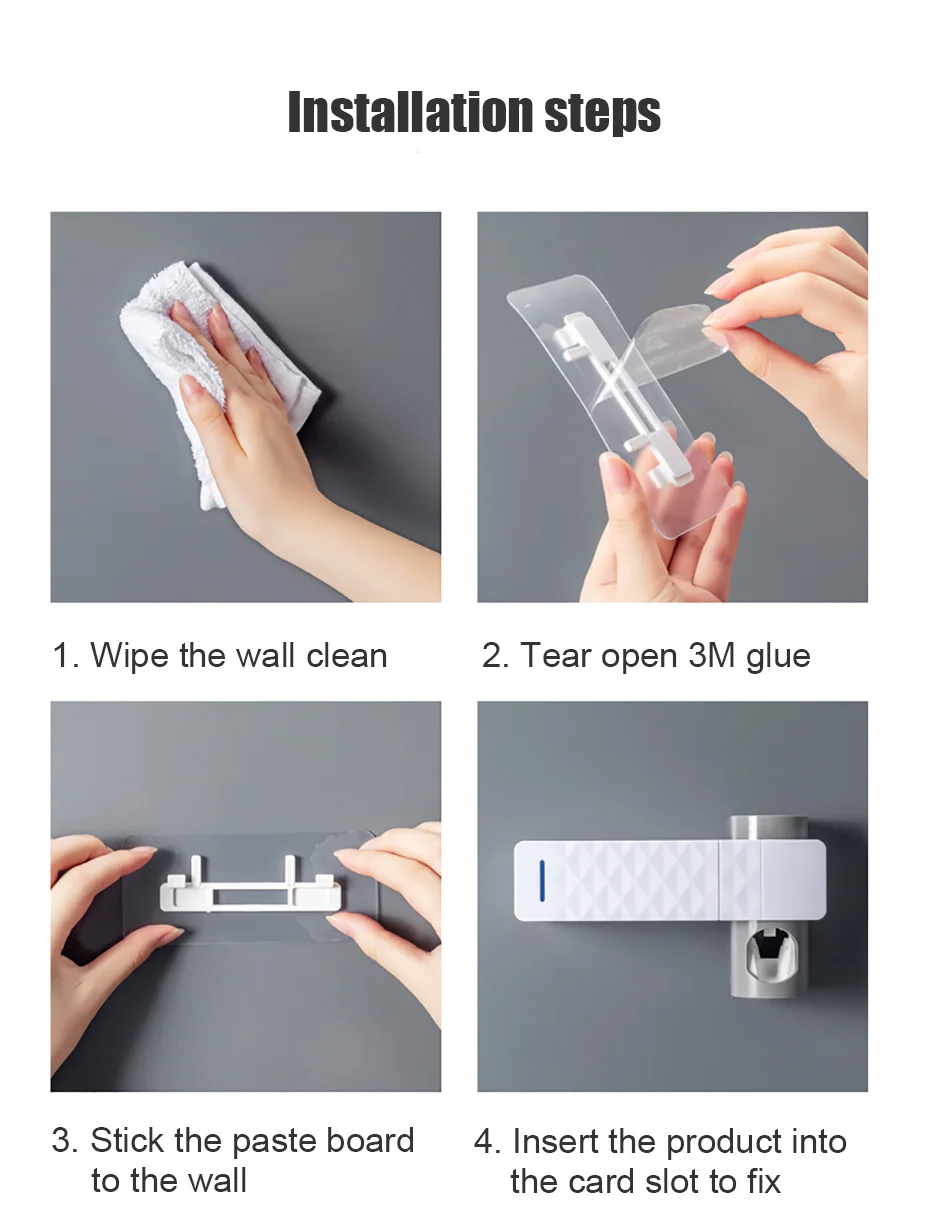 Installation steps

1. Wipe the wall clean

2. Tear open 3M glue

3. Stick the paste board to the wall

4. Insert the product into the card slot to fix