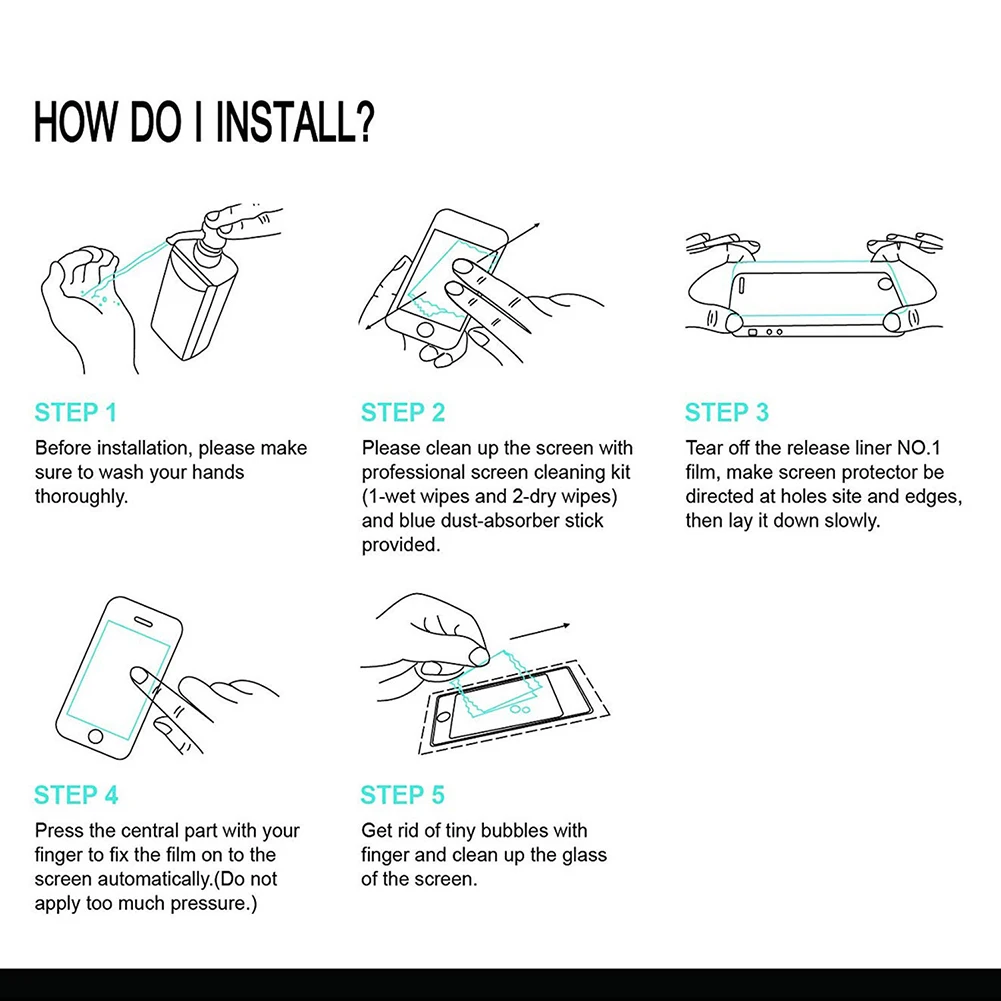 HOW DO I INSTALL?

STEP 1

Before installation, please make sure to wash your hands thoroughly.

STEP 2

Please clean up the screen with professional screen cleaning kit (1-wet wipes and 2-dry wipes) and blue dust-absorber stick provided.

STEP 3

Tear off the release liner NO.1 film, make screen protector be directed at holes site and edges, then lay it down slowly.

STEP 4

Press the central part with your finger to fix the film on to the screen automatically.(Do not apply too much pressure.)

STEP 5

Get rid of tiny bubbles with finger and clean up the glass of the screen.