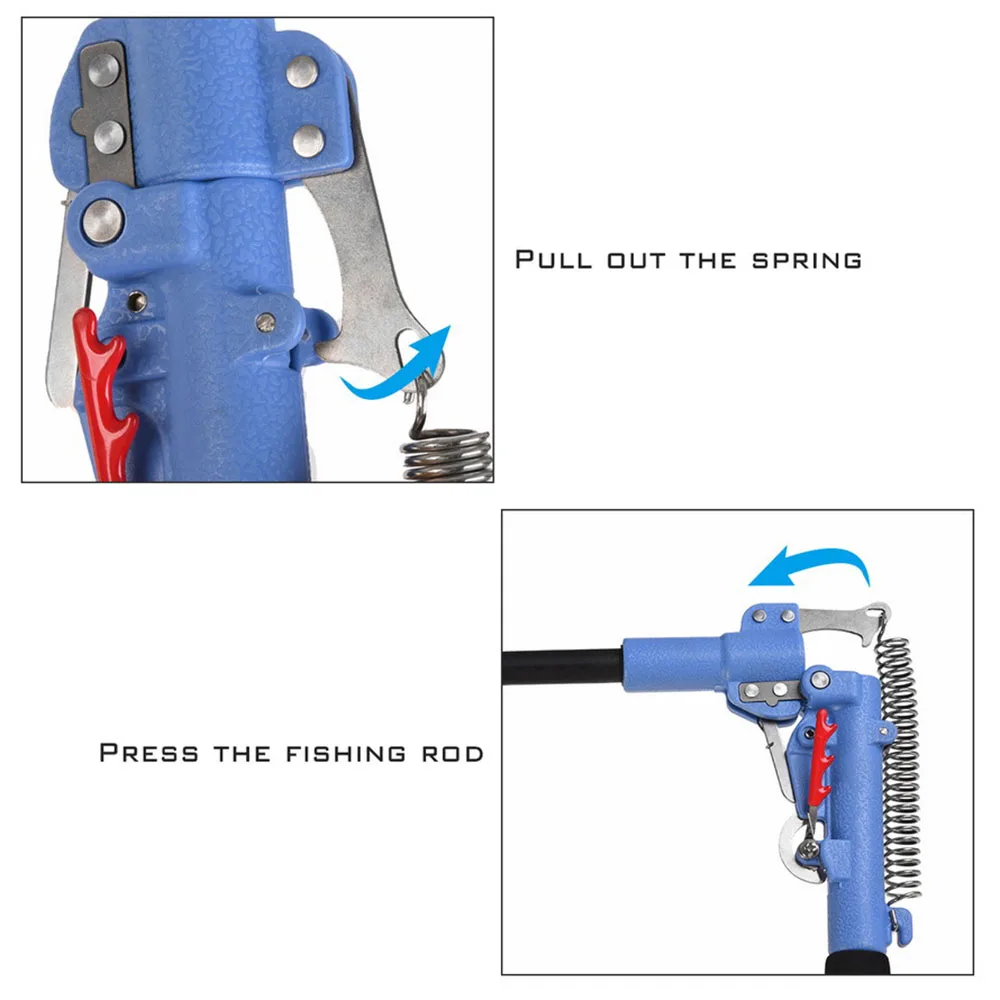 PULL OUT THE SPRING

PRESS THE FISHING ROD