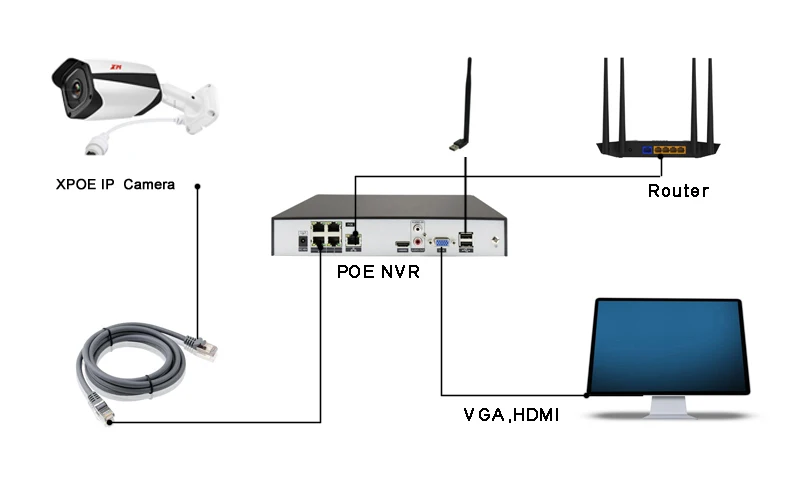 XM

XPOE IP Camera

Router

POE NVR

VGA,HDMI