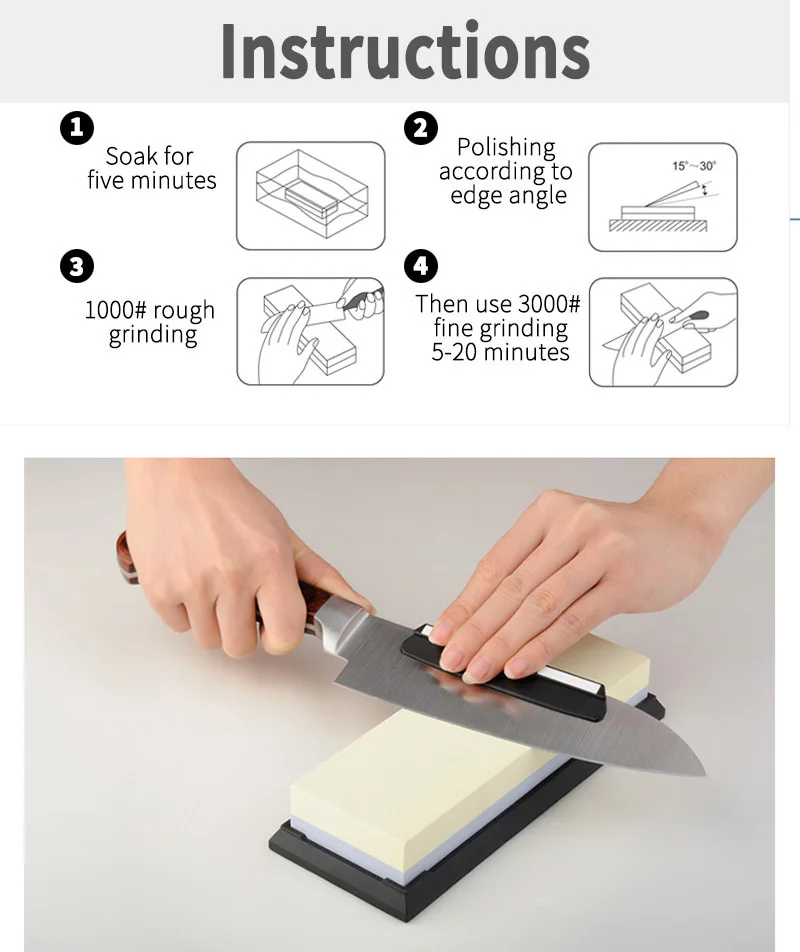 Instructions

1
Soak for five minutes

2
Polishing according to edge angle

15°~30°

3
1000# rough grinding

4
Then use 3000# fine grinding 5-20 minutes