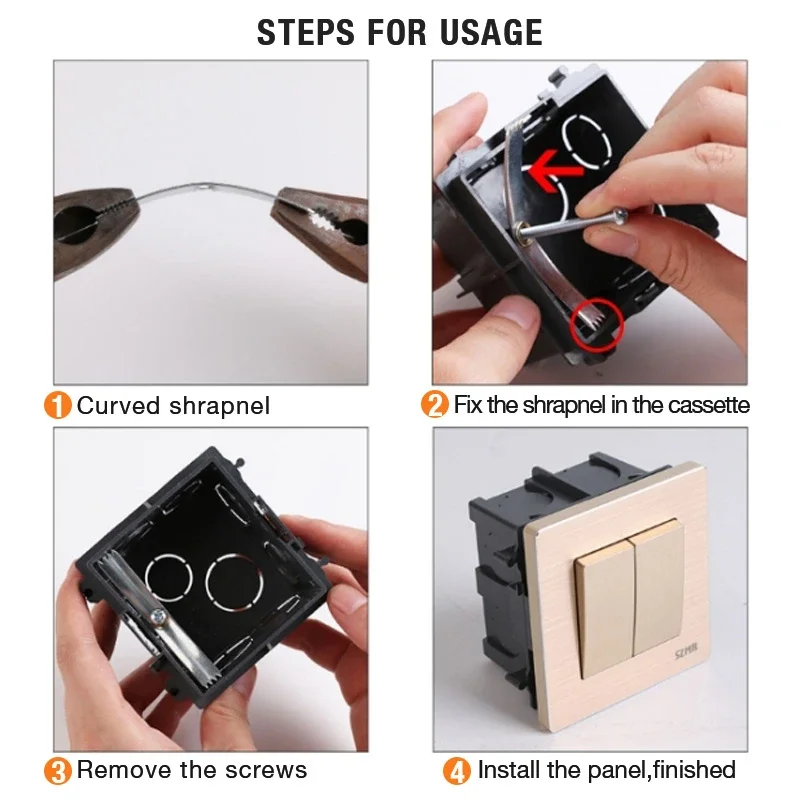 STEPS FOR USAGE

1 Curved shrapnel

2 Fix the shrapnel in the cassette

3 Remove the screws

4 Install the panel,finished