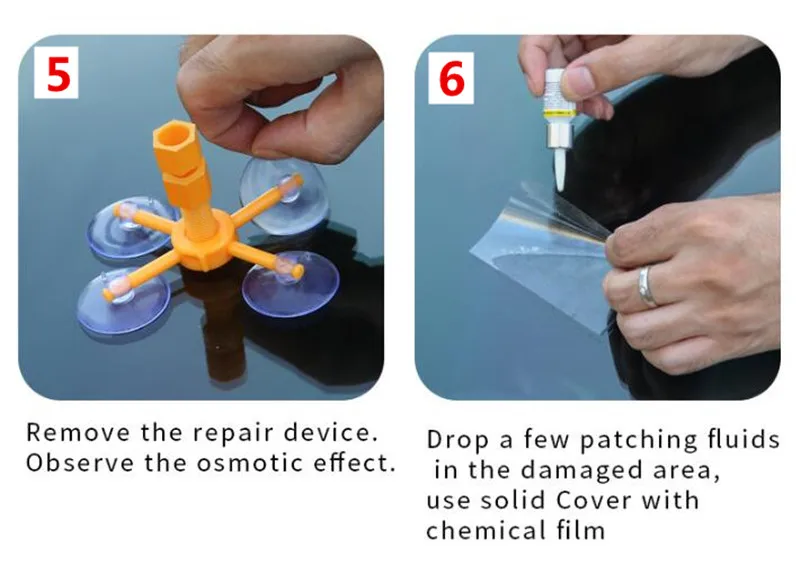 5

Remove the repair device. Observe the osmotic effect.

6

Drop a few patching fluids in the damaged area, use solid Cover with chemical film