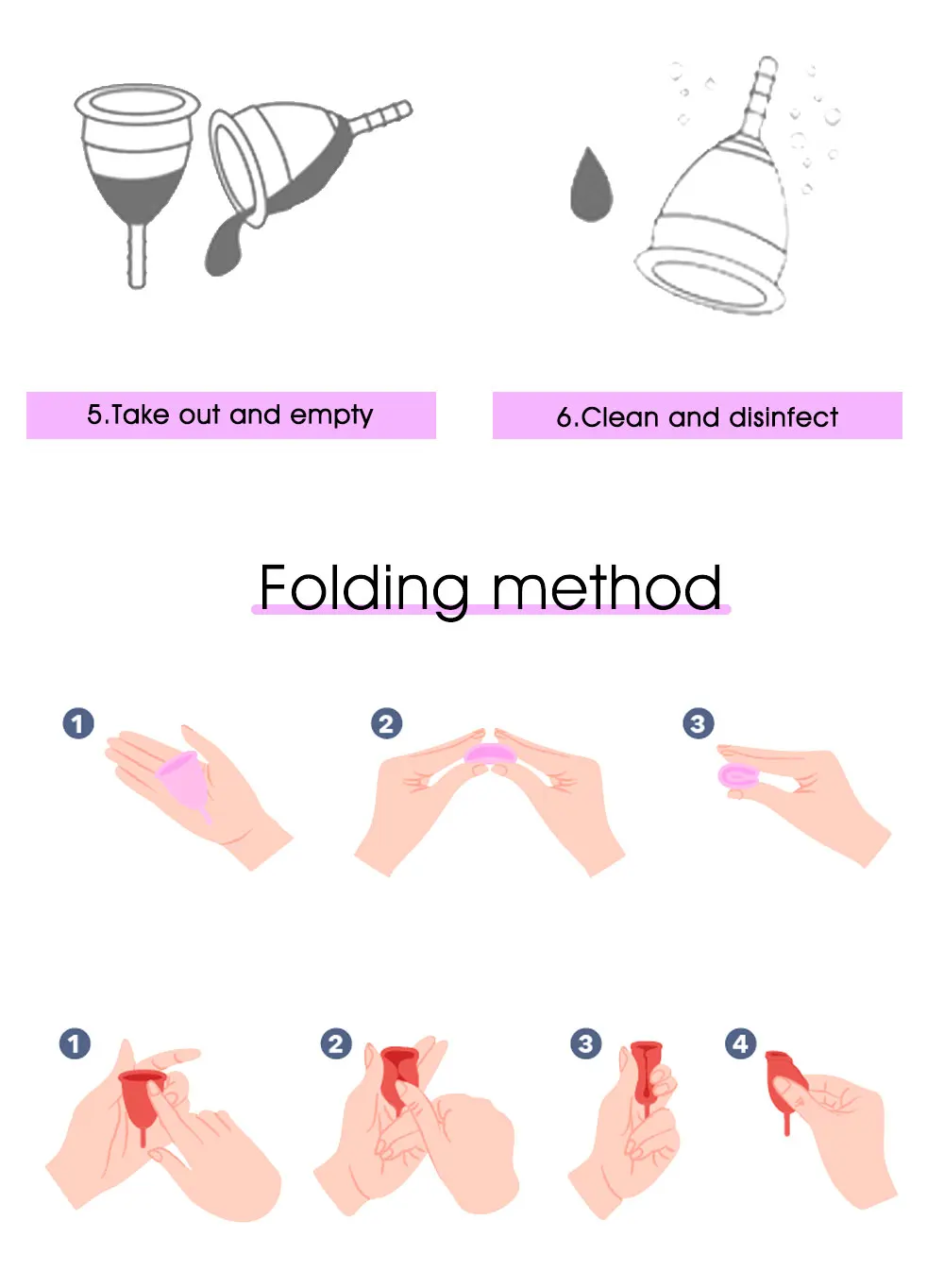 5.Take out and empty

6.Clean and disinfect

Folding method

1

2

3

1

2

3

4