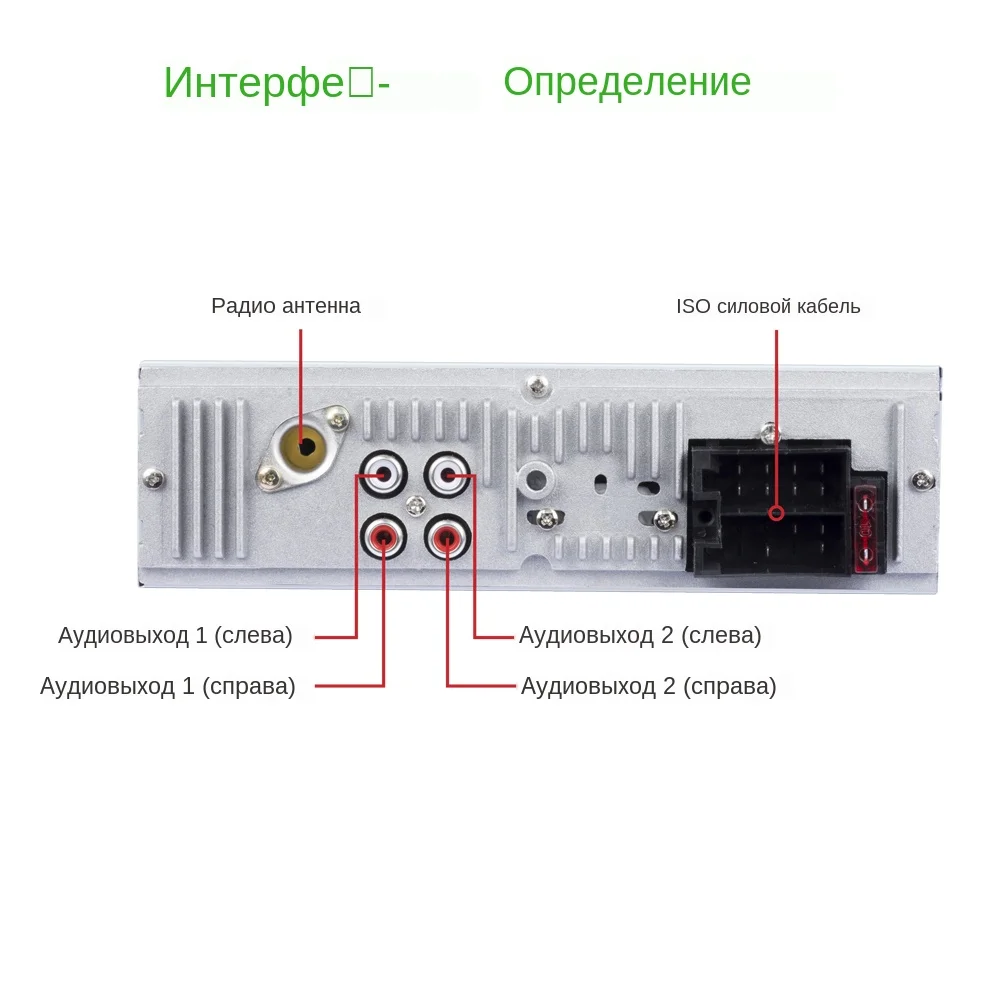 Интерфе□- Определение

Радио антенна

ISO силовой кабель

Аудиовыход 1 (слева)

Аудиовыход 1 (справа)

Аудиовыход 2 (слева)

Аудиовыход 2 (справа)