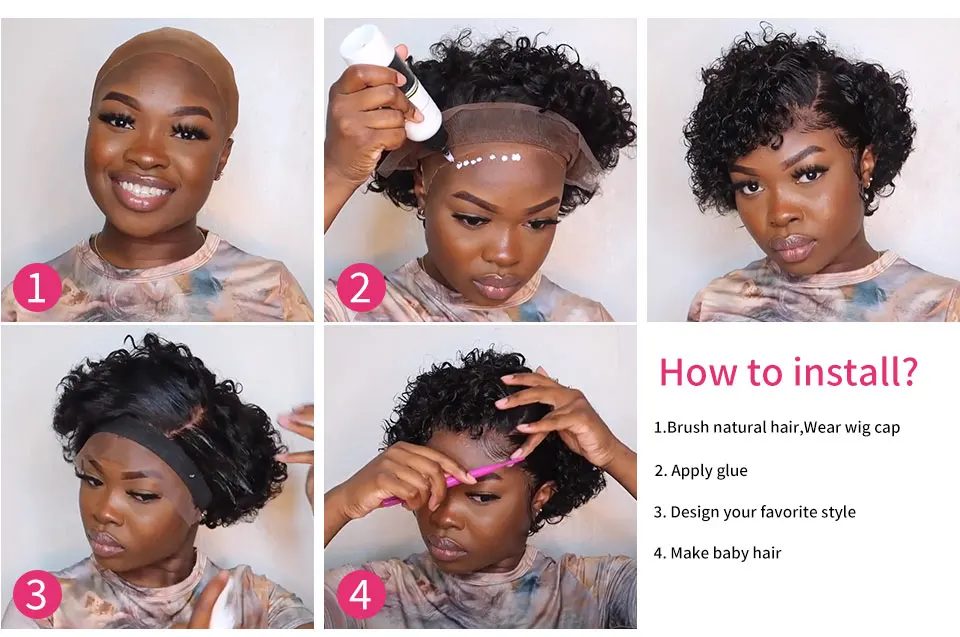 1

2

3

4

How to install?

1.Brush natural hair,Wear wig cap

2. Apply glue

3. Design your favorite style

4. Make baby hair