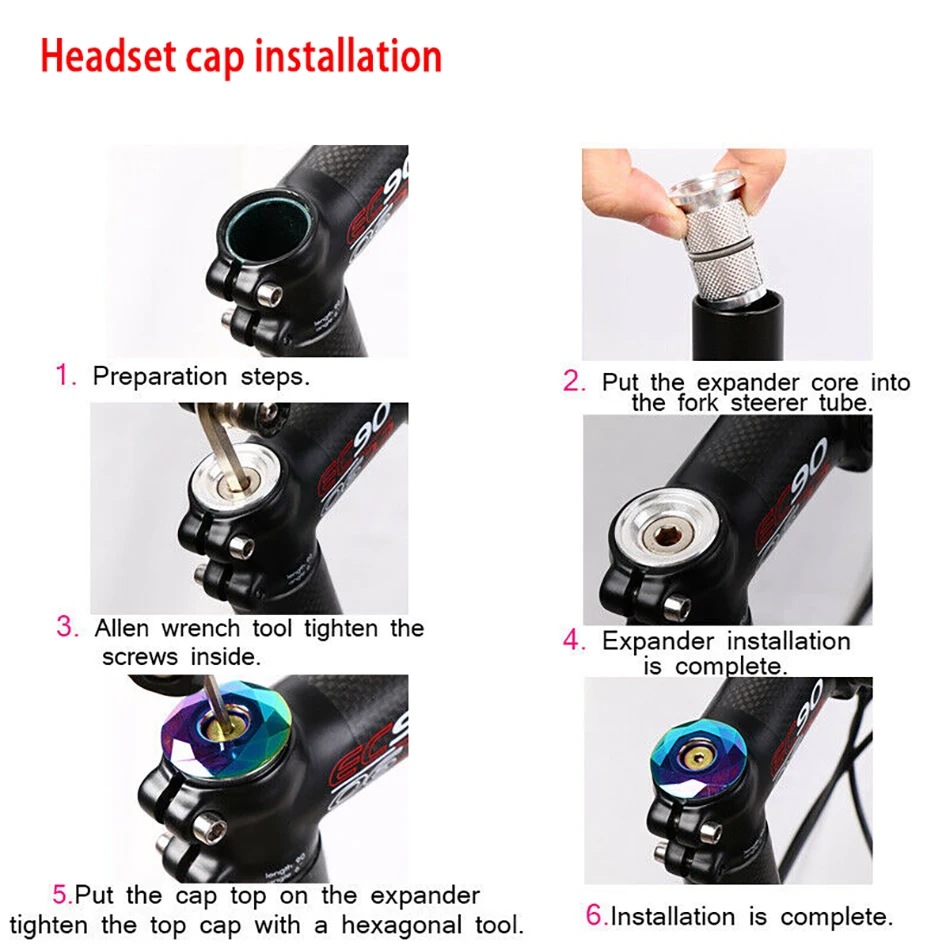 Headset cap installation

1. Preparation steps.

2. Put the expander core into the fork steerer tube.

3. Allen wrench tool tighten the screws inside.

4. Expander installation is complete.

5.Put the cap top on the expander tighten the top cap with a hexagonal tool.

6.Installation is complete.