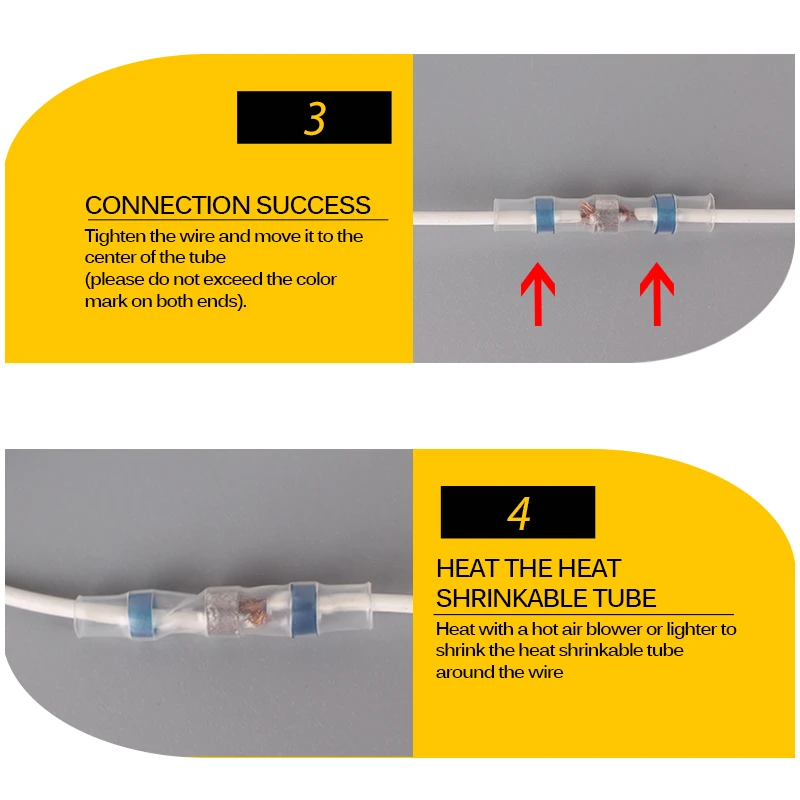 3

CONNECTION SUCCESS

Tighten the wire and move it to the center of the tube
(please do not exceed the color mark on both ends).

4

HEAT THE HEAT SHRINKABLE TUBE

Heat with a hot air blower or lighter to shrink the heat shrinkable tube around the wire